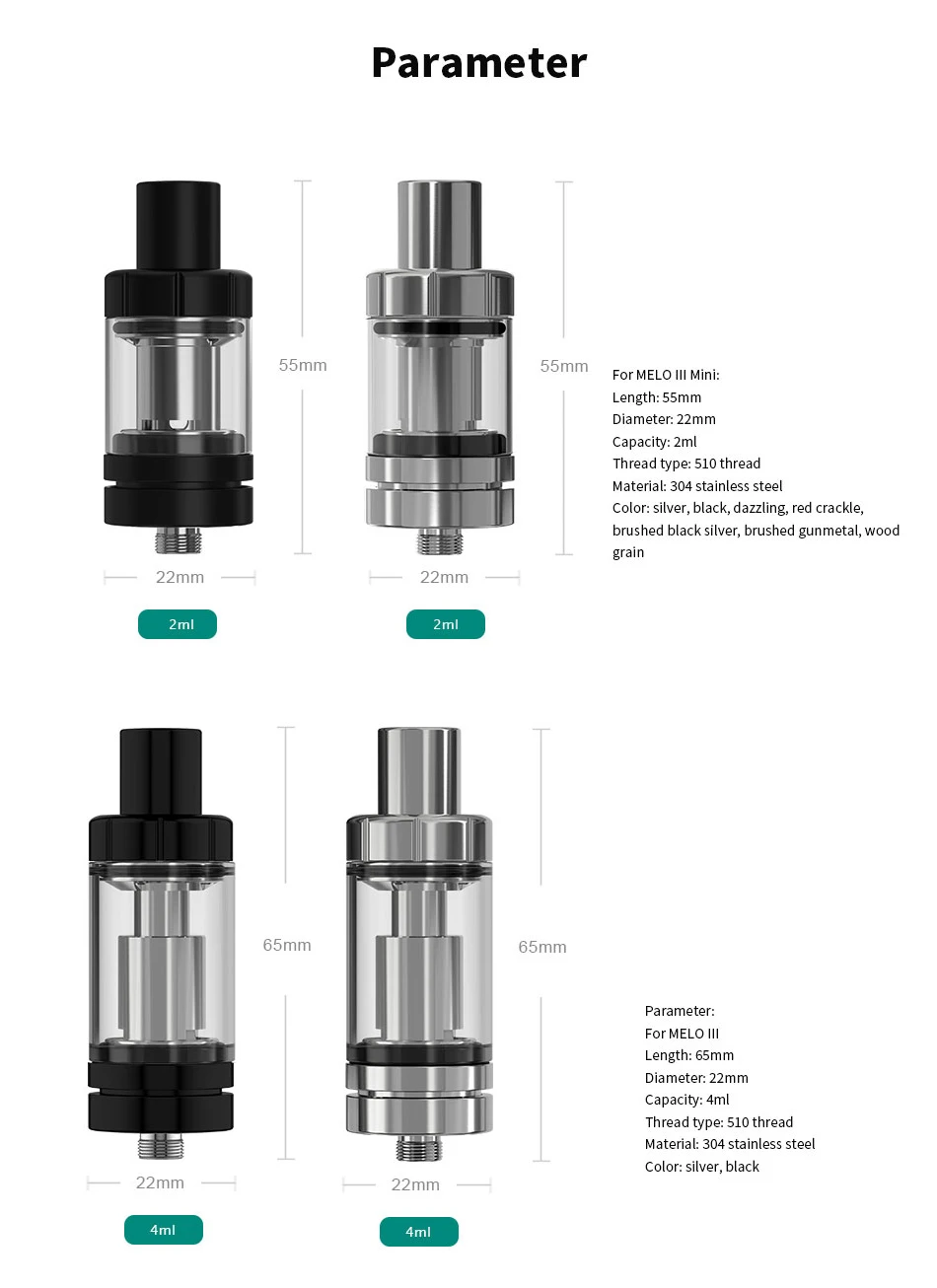 Parameter

55mm

22mm

2ml

55mm

22mm

2ml

For MELO III Mini:
Length: 55mm
Diameter: 22mm
Capacity: 2ml
Thread type: 510 thread
Material: 304 stainless steel
Color: silver, black, dazzling, red crackle, brushed black silver, brushed gunmetal, wood grain

65mm

22mm

4ml

65mm

22mm

4ml

Parameter:
For MELO III
Length: 65mm
Diameter: 22mm
Capacity: 4ml
Thread type: 510 thread
Material: 304 stainless steel
Color: silver, black