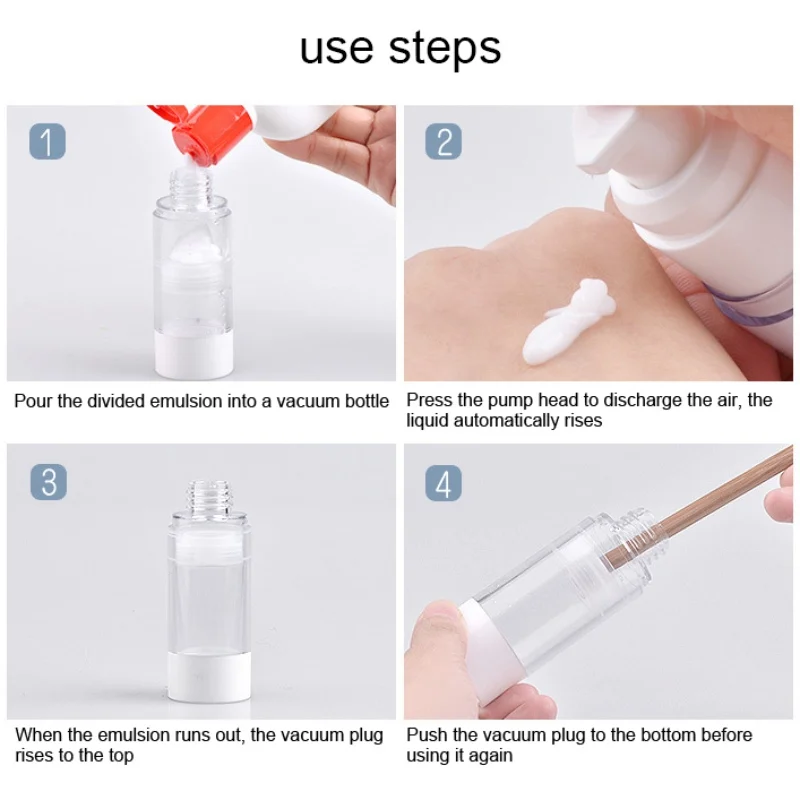 use steps

1

Pour the divided emulsion into a vacuum bottle

2

Press the pump head to discharge the air, the liquid automatically rises

3

When the emulsion runs out, the vacuum plug rises to the top

4

Push the vacuum plug to the bottom before using it again