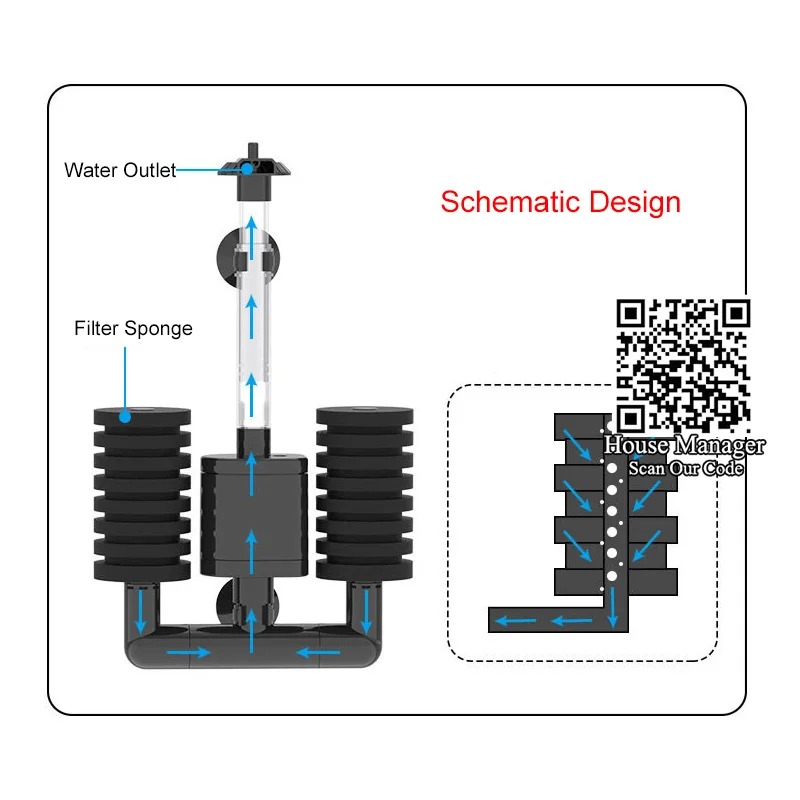 Water Outlet

Schematic Design

Filter Sponge

House Manager
Scan Our Code