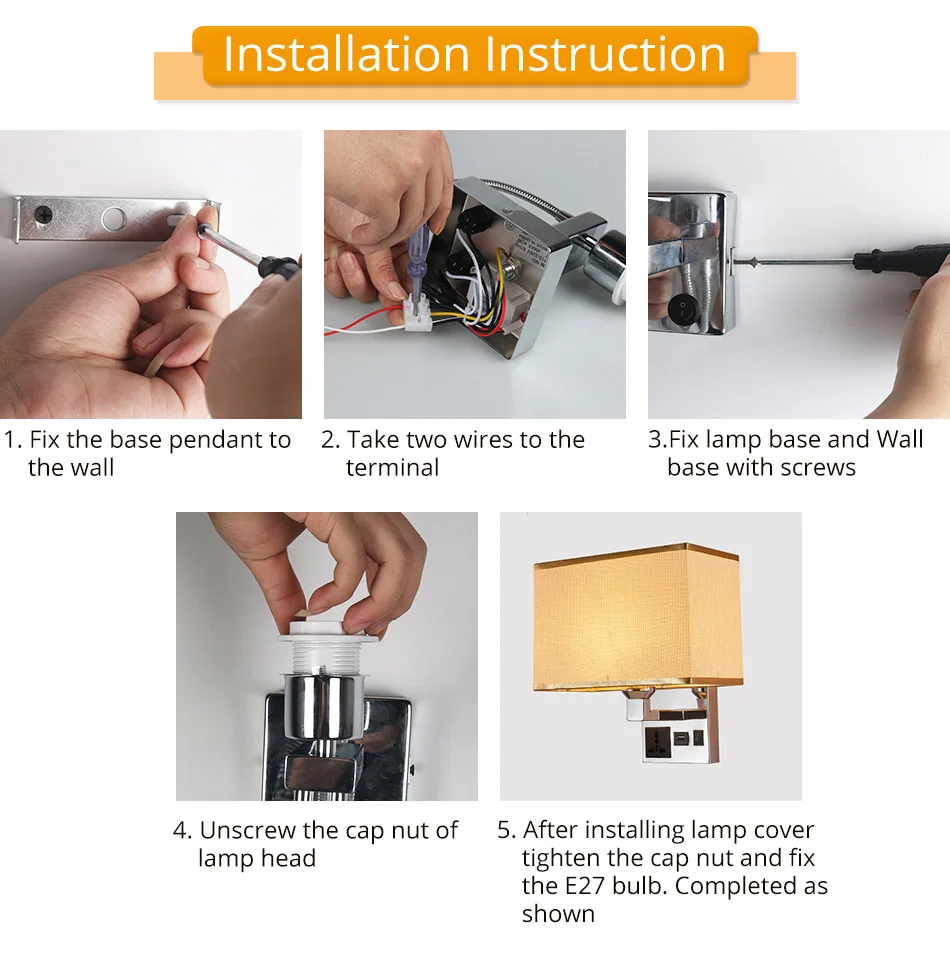 Installation Instruction

1. Fix the base pendant to the wall

2. Take two wires to the terminal

3.Fix lamp base and Wall base with screws

4. Unscrew the cap nut of lamp head

5. After installing lamp cover tighten the cap nut and fix the E27 bulb. Completed as shown