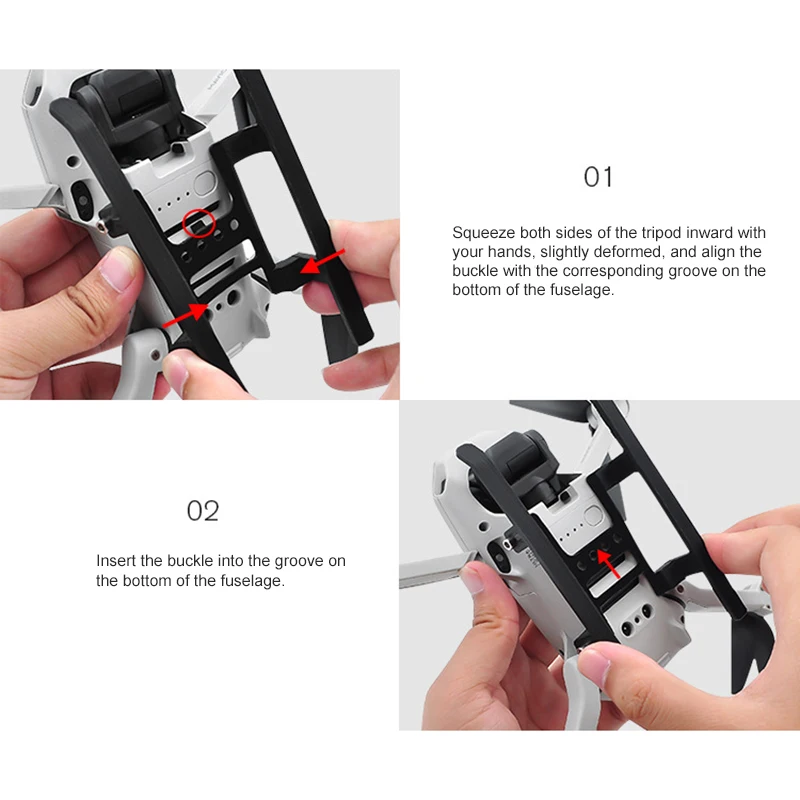 01

Squeeze both sides of the tripod inward with your hands, slightly deformed, and align the buckle with the corresponding groove on the bottom of the fuselage.

02

Insert the buckle into the groove on the bottom of the fuselage.