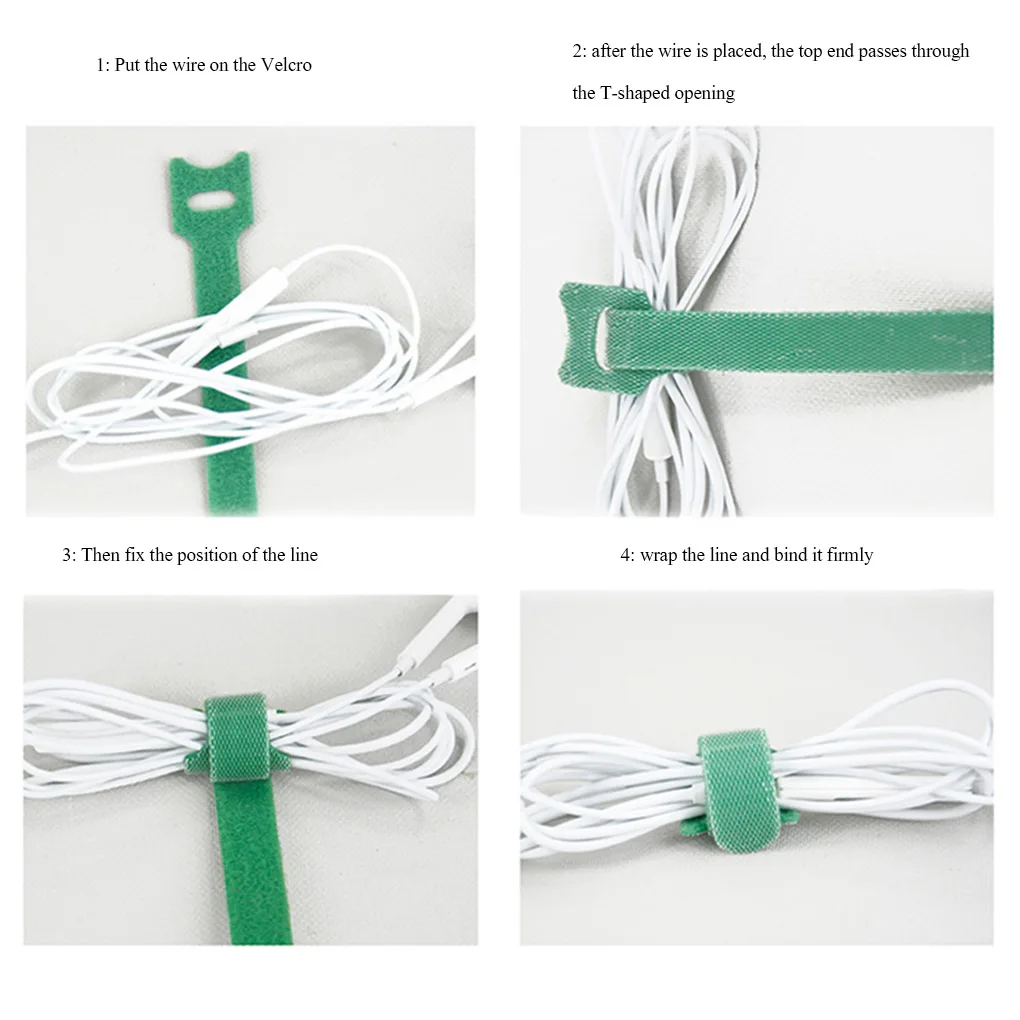 1: Put the wire on the Velcro

2: after the wire is placed, the top end passes through the T-shaped opening

3: Then fix the position of the line

4: wrap the line and bind it firmly