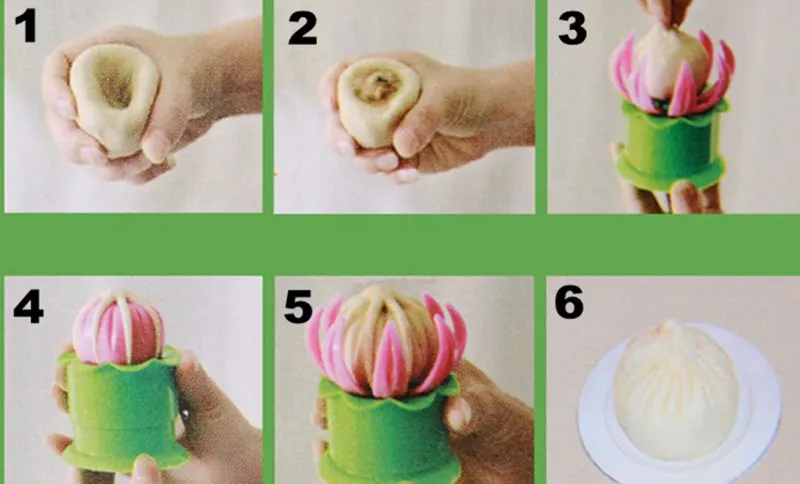 1

2

3

4

5

6