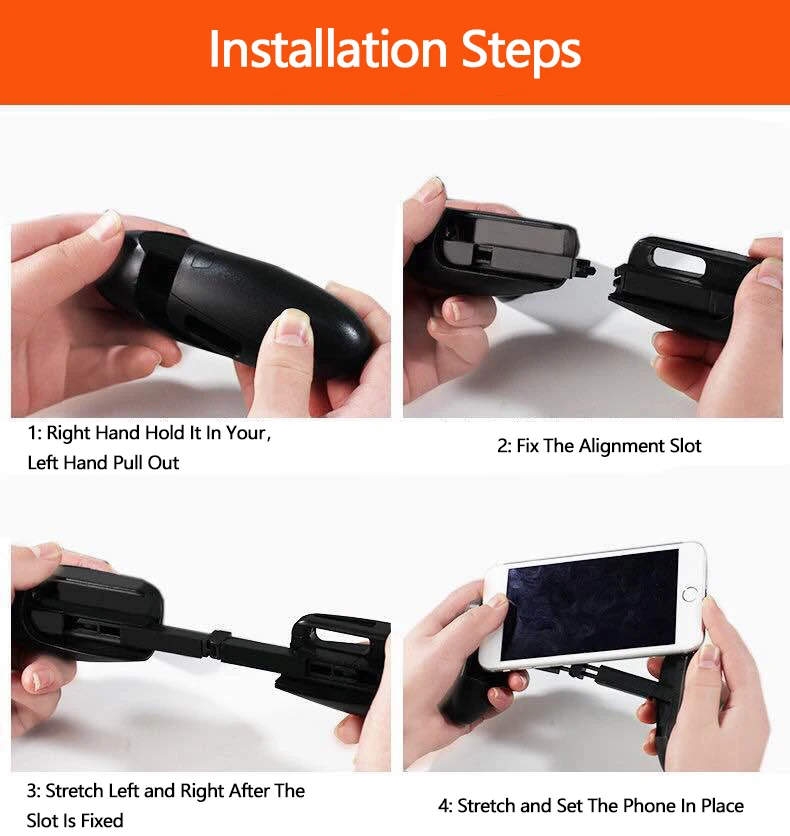 Installation Steps

1: Right Hand Hold It In Your, Left Hand Pull Out

2: Fix The Alignment Slot

3: Stretch Left and Right After The Slot Is Fixed

4: Stretch and Set The Phone In Place