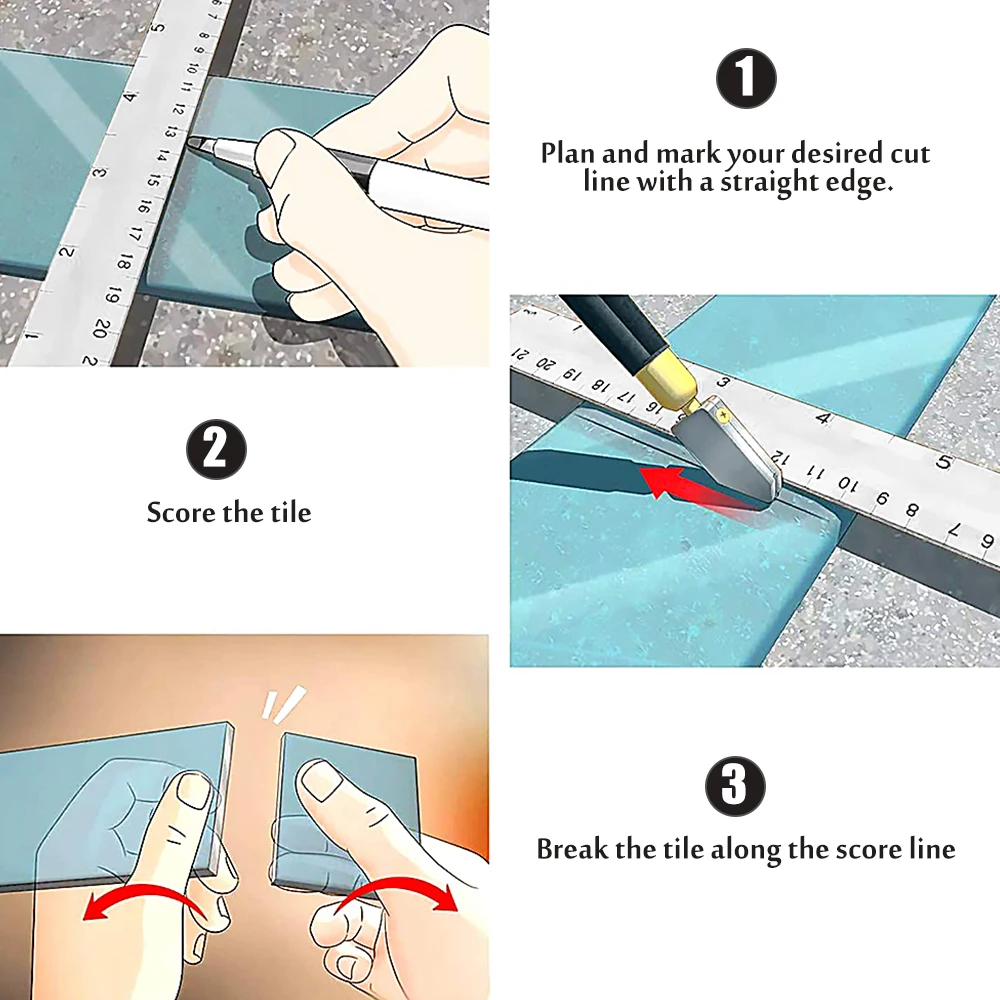 1

Plan and mark your desired cut line with a straight edge.

2

Score the tile

3

Break the tile along the score line