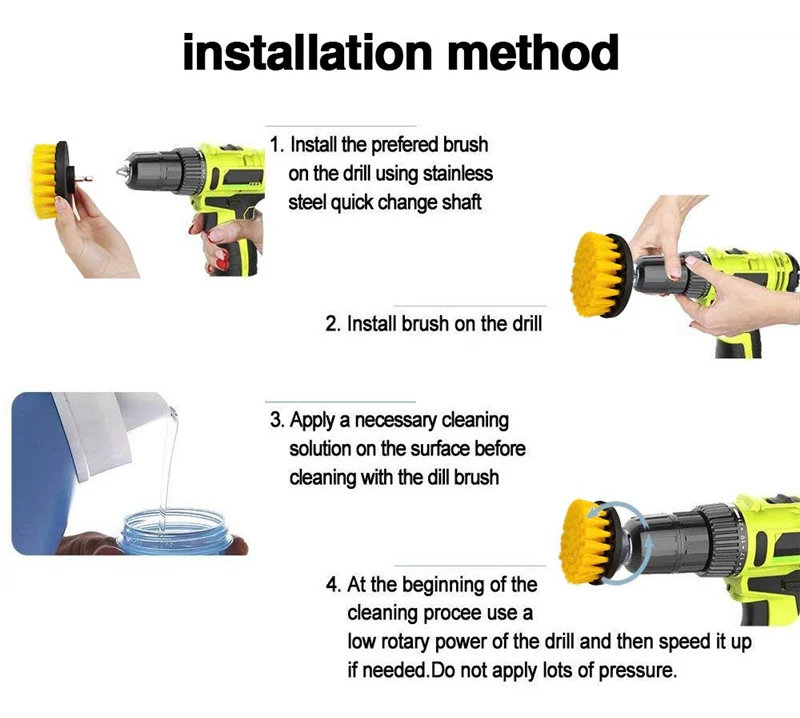 installation method

1. Install the prefered brush on the drill using stainless steel quick change shaft

2. Install brush on the drill

3. Apply a necessary cleaning solution on the surface before cleaning with the dill brush

4. At the beginning of the cleaning procee use a low rotary power of the drill and then speed it up if needed.Do not apply lots of pressure.