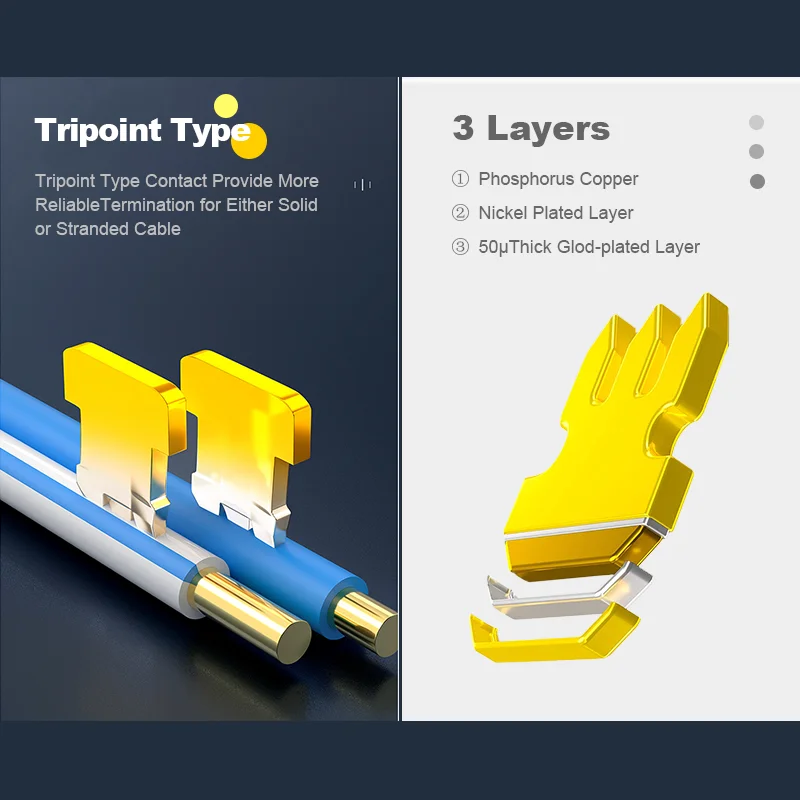 Tripoint Type

Tripoint Type Contact Provide More ReliableTermination for Either Solid or Stranded Cable

3 Layers

① Phosphorus Copper

② Nickel Plated Layer

③ 50μThick Glod-plated Layer