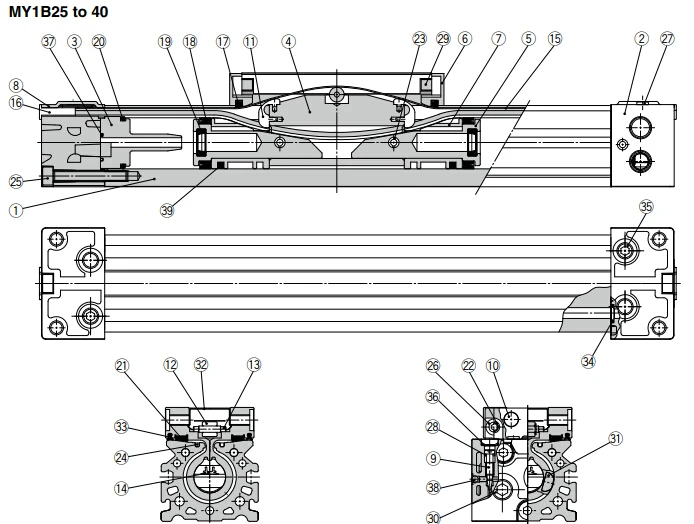 MY1B25 to 40

37 3 20 19 18 17 11 4 23 29 6 7 5 15 2 27

8

16

25

1

39

35

34

21 12 32 13

33

24

14

26 22 10

36

28

9

38

30

31