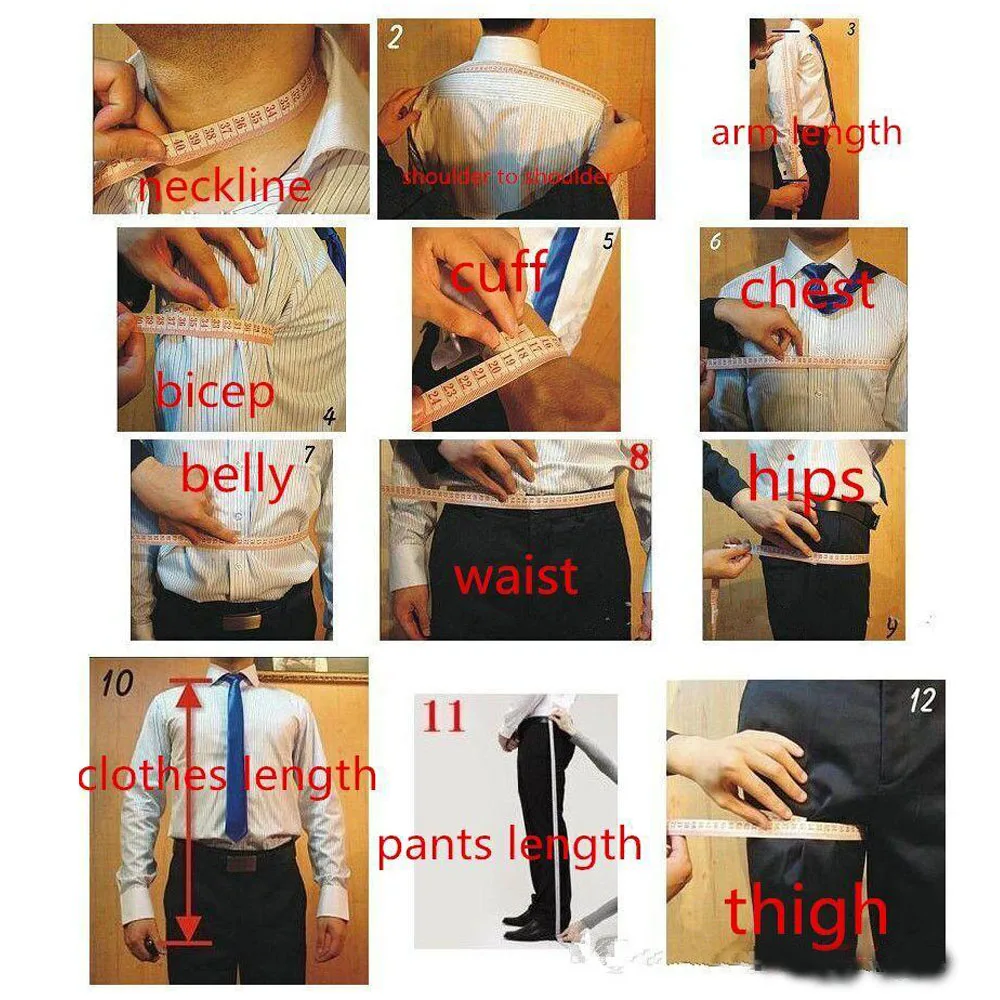 neckline

2
shoulder to shoulder

3
arm length

bicep
4

cuff
5

6
chest

belly
7

8
waist

hips
9

10
clothes length

11
pants length

12
thigh