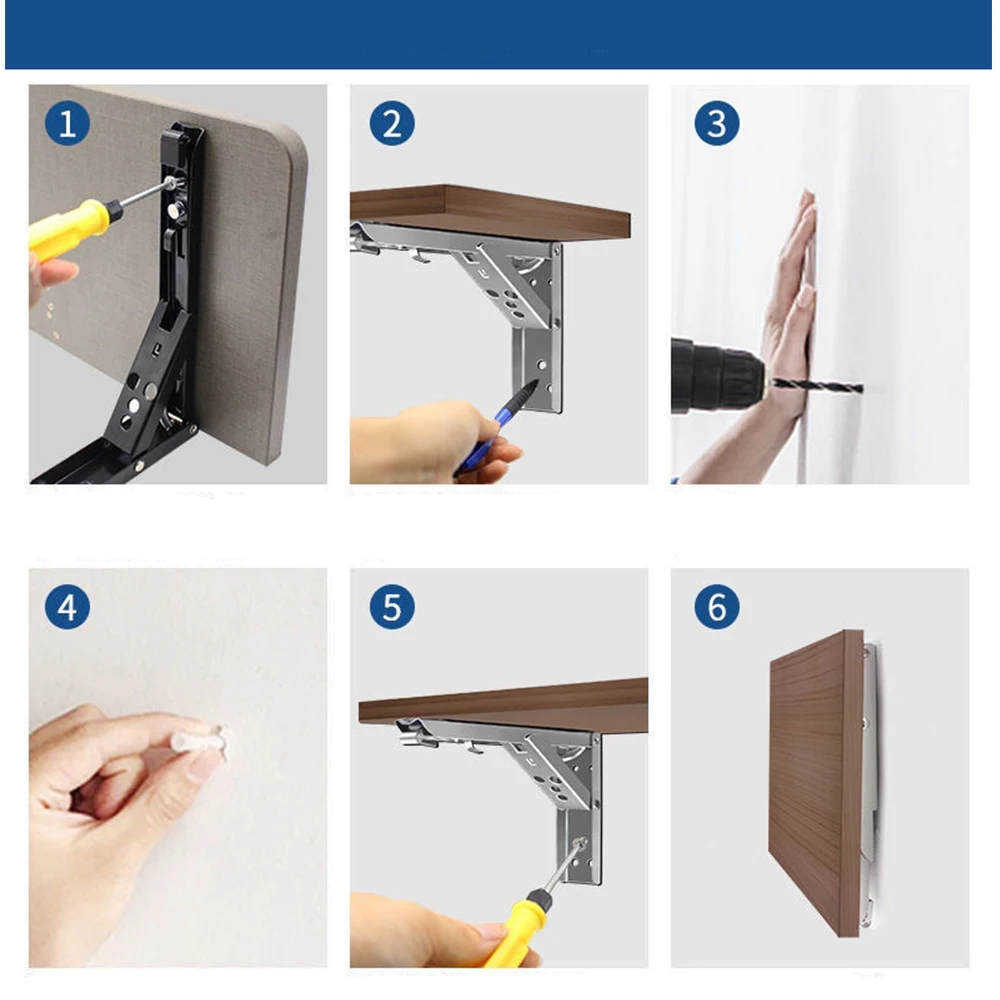 1

2

3

4

5

6