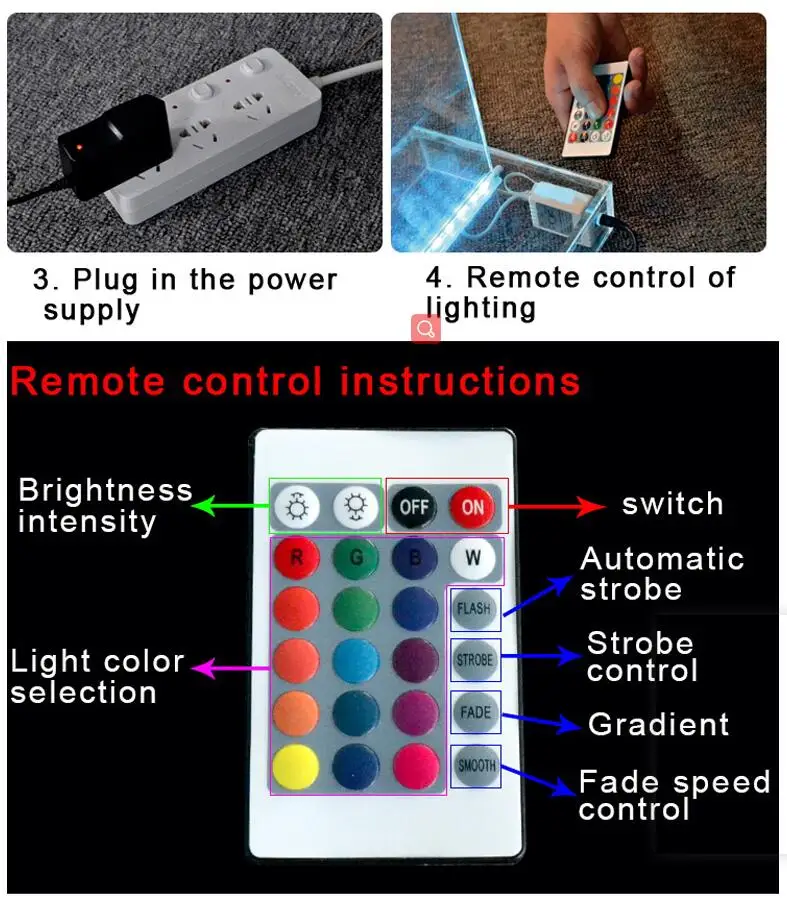 3. Plug in the power supply

4. Remote control of lighting

Remote control instructions

Brightness intensity

OFF ON

switch

R G B W

Automatic strobe

FLASH

Light color selection

STROBE

Strobe control

FADE

Gradient

SMOOTH

Fade speed control