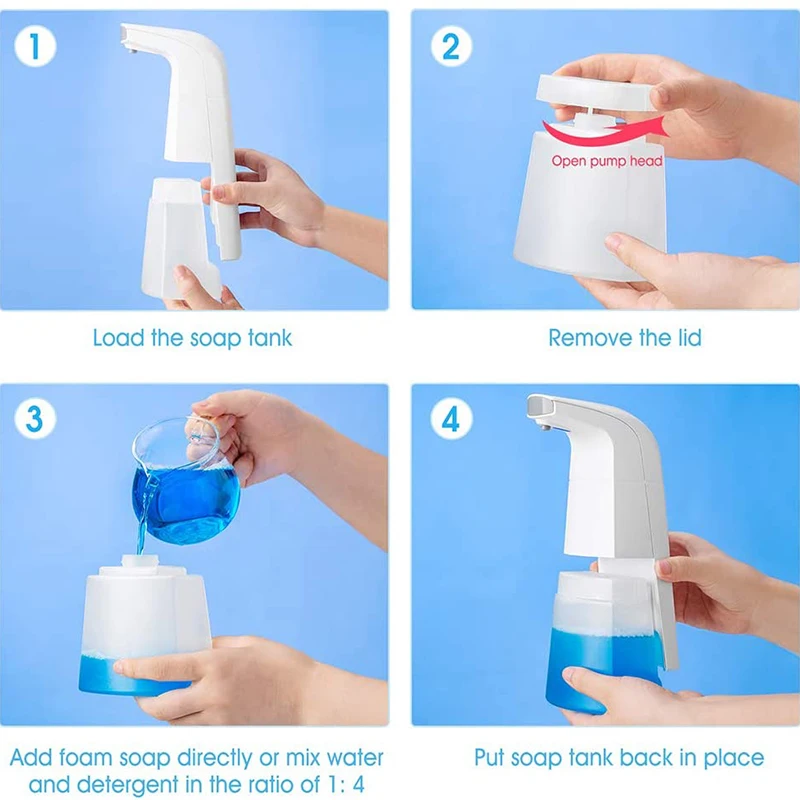 1

Load the soap tank

2

Open pump head

Remove the lid

3

Add foam soap directly or mix water and detergent in the ratio of 1: 4

4

Put soap tank back in place