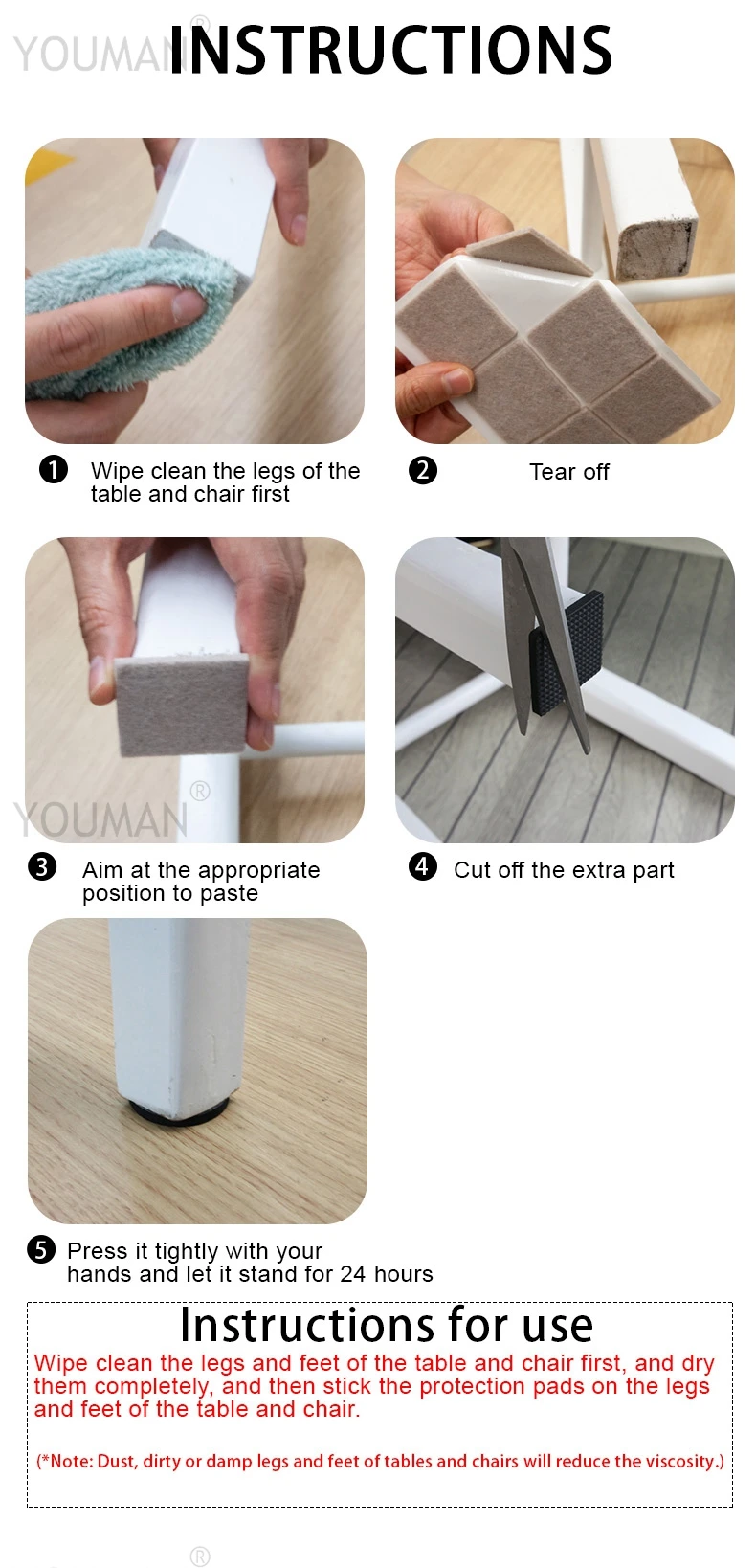 YOUMAN®
INSTRUCTIONS

❶ Wipe clean the legs of the table and chair first

❷ Tear off

YOUMAN®

❸ Aim at the appropriate position to paste

❹ Cut off the extra part

❺ Press it tightly with your hands and let it stand for 24 hours

Instructions for use

Wipe clean the legs and feet of the table and chair first, and dry them completely, and then stick the protection pads on the legs and feet of the table and chair.

(*Note: Dust, dirty or damp legs and feet of tables and chairs will reduce the viscosity.)

®