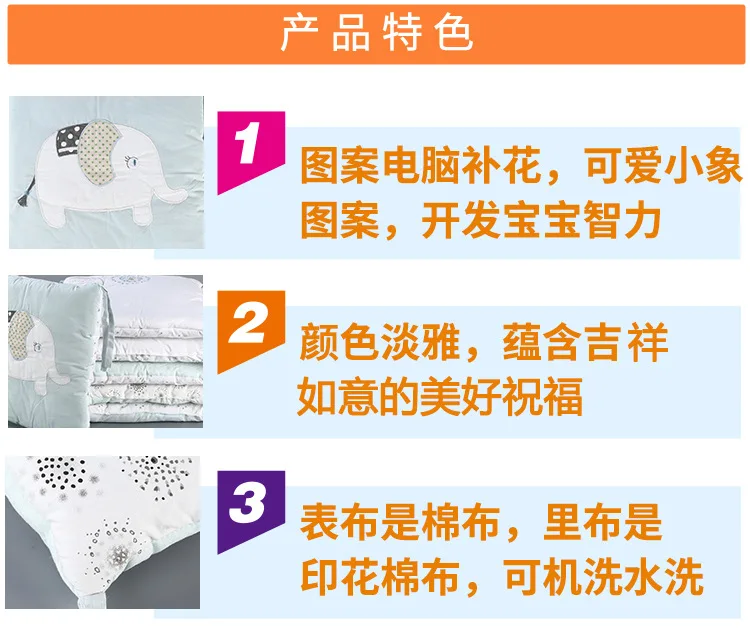 产品特色

1
图案电脑补花，可爱小象图案，开发宝宝智力

2
颜色淡雅，蕴含吉祥如意的美好祝福

3
表布是棉布，里布是印花棉布，可机洗水洗