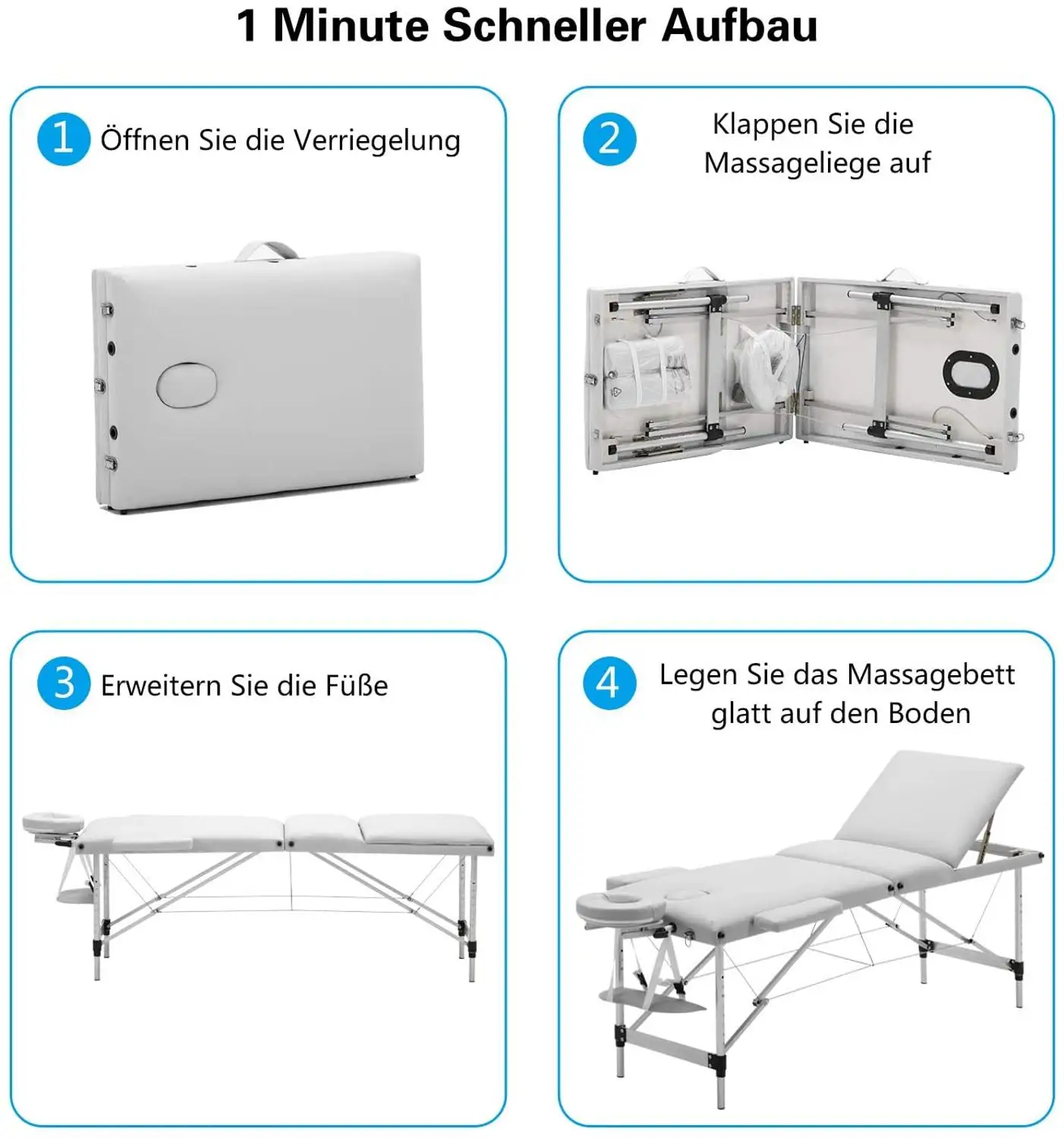 1 Minute Schneller Aufbau

1 Öffnen Sie die Verriegelung

2 Klappen Sie die Massageliege auf

3 Erweitern Sie die Füße

4 Legen Sie das Massagebett glatt auf den Boden