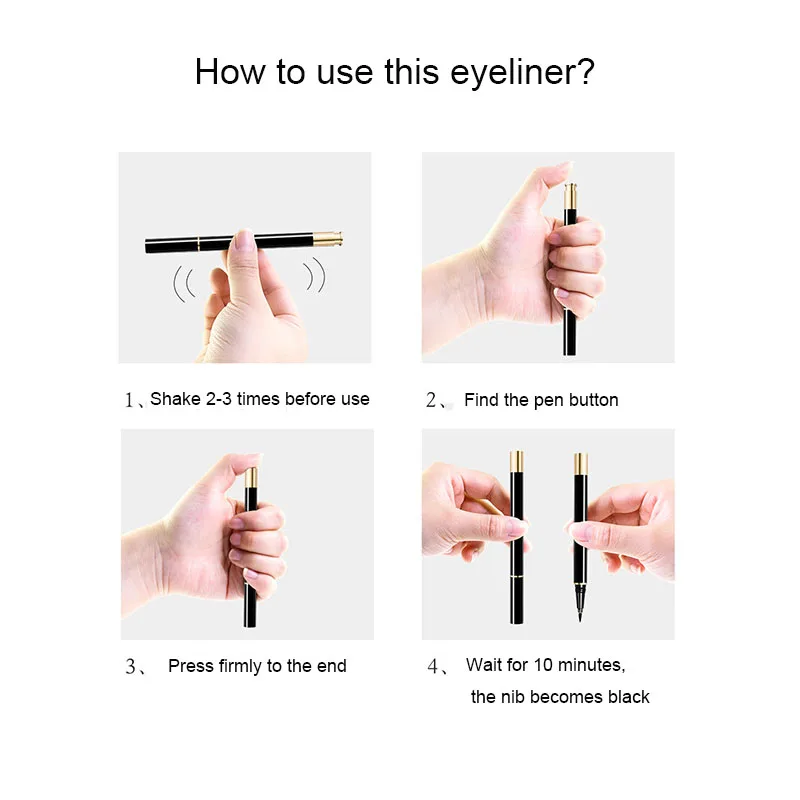 How to use this eyeliner?

1、Shake 2-3 times before use

2、 Find the pen button

3、 Press firmly to the end

4、 Wait for 10 minutes, the nib becomes black