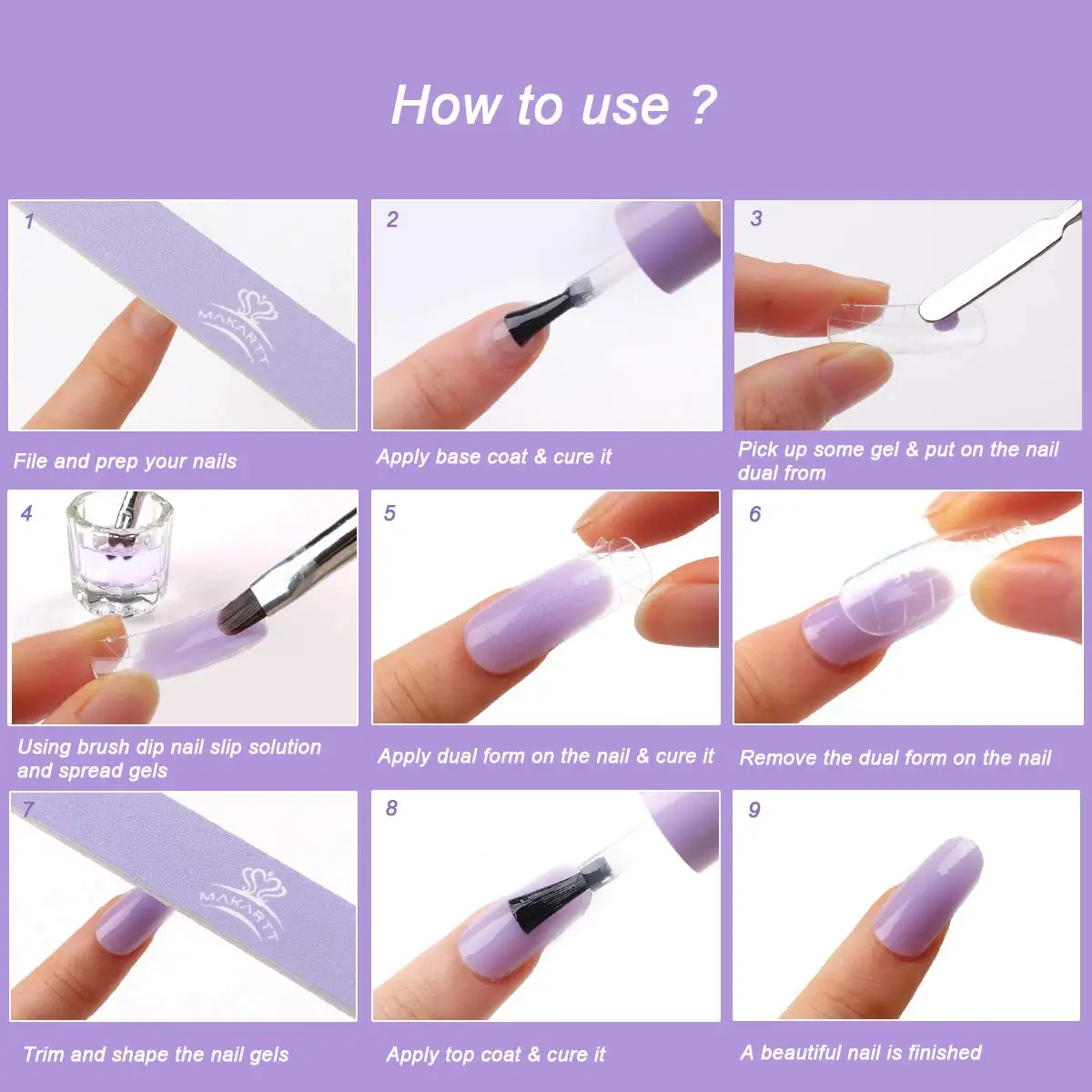 How to use ?

1
MAKARTT
File and prep your nails

2
Apply base coat & cure it

3
Pick up some gel & put on the nail dual from

4
Using brush dip nail slip solution and spread gels

5
Apply dual form on the nail & cure it

6
Remove the dual form on the nail

7
MAKARTT
Trim and shape the nail gels

8
Apply top coat & cure it

9
A beautiful nail is finished