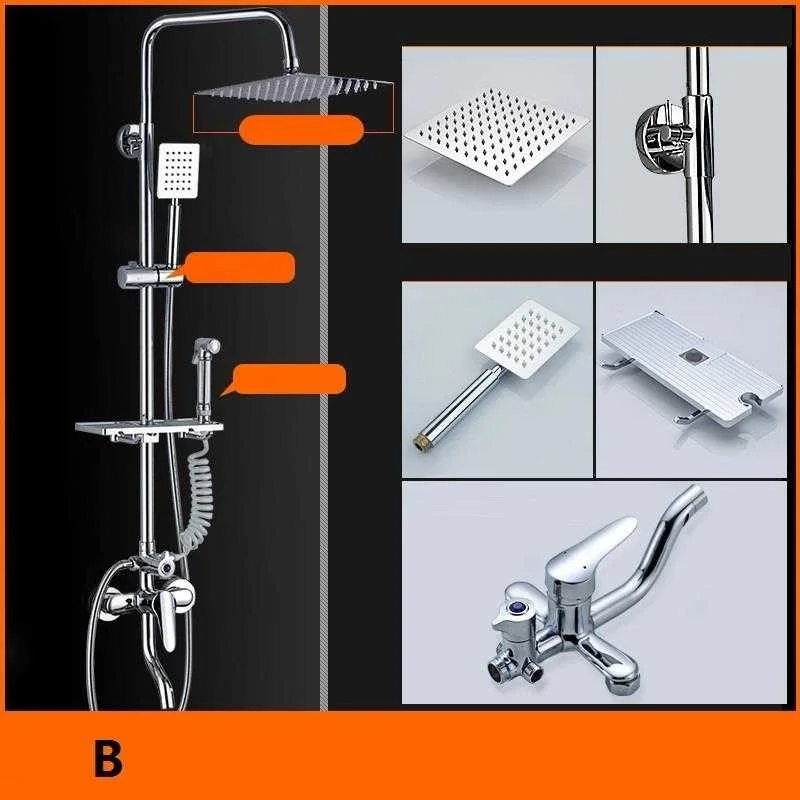 B