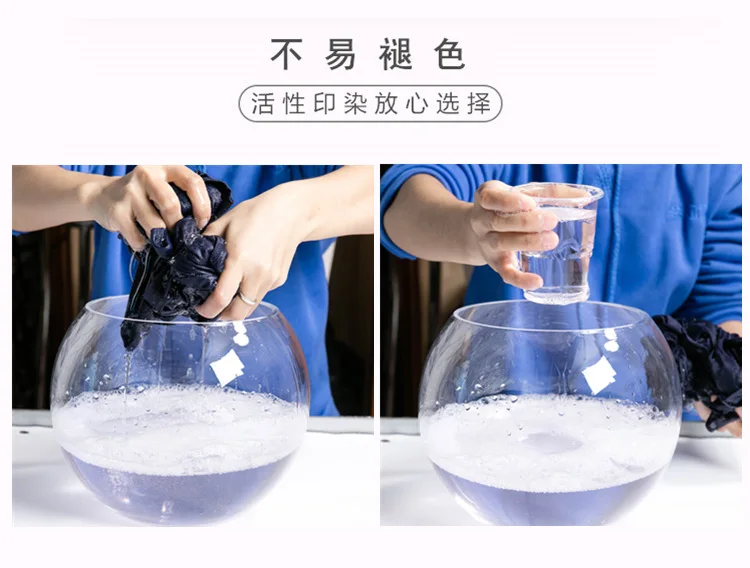 不易褪色

活性印染放心选择