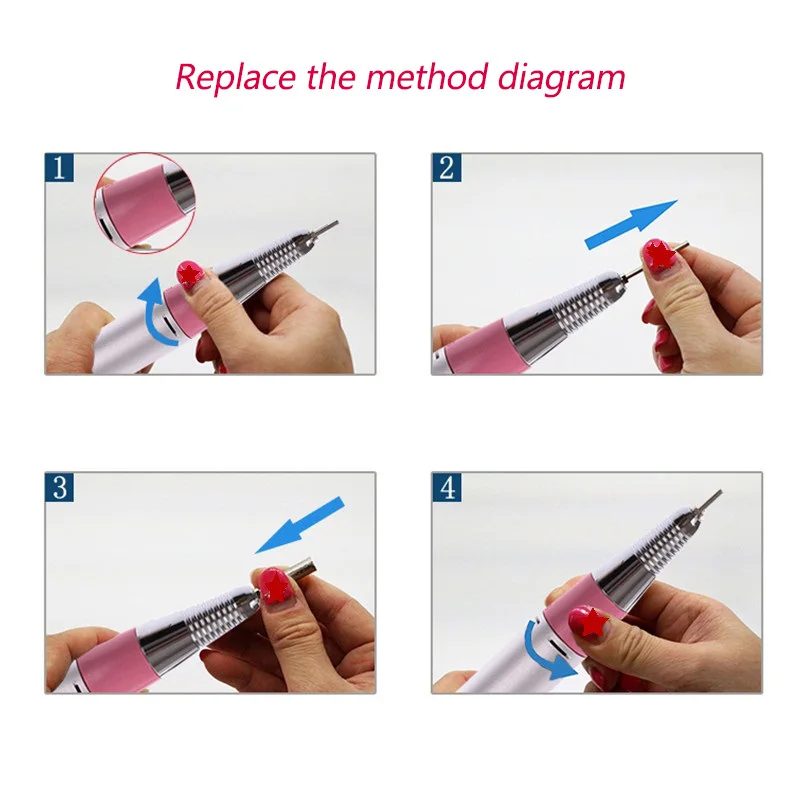 Replace the method diagram

1

2

3

4