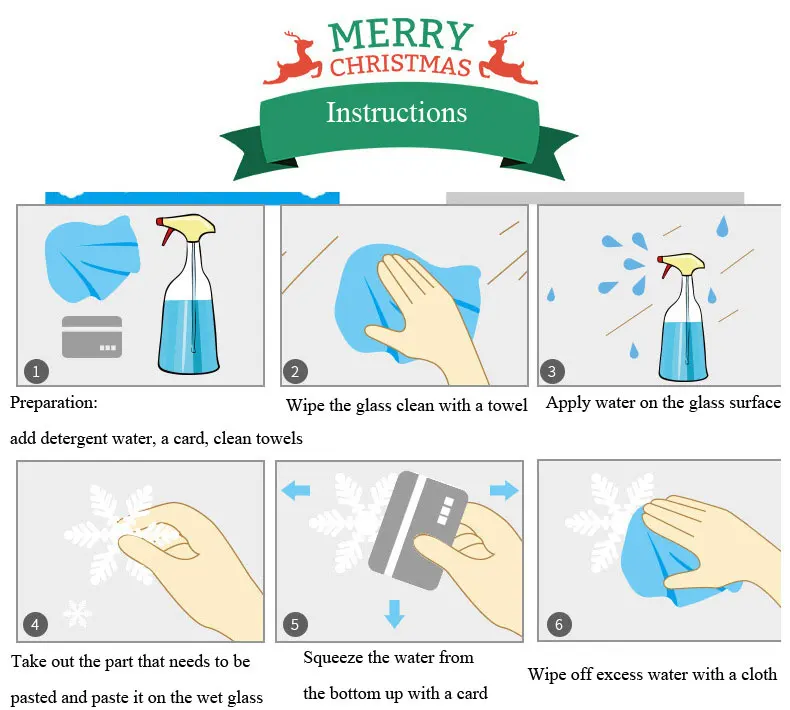 MERRY CHRISTMAS

Instructions

1

Preparation:

add detergent water, a card, clean towels

2

Wipe the glass clean with a towel

3

Apply water on the glass surface

4

Take out the part that needs to be pasted and paste it on the wet glass

5

Squeeze the water from the bottom up with a card

6

Wipe off excess water with a cloth