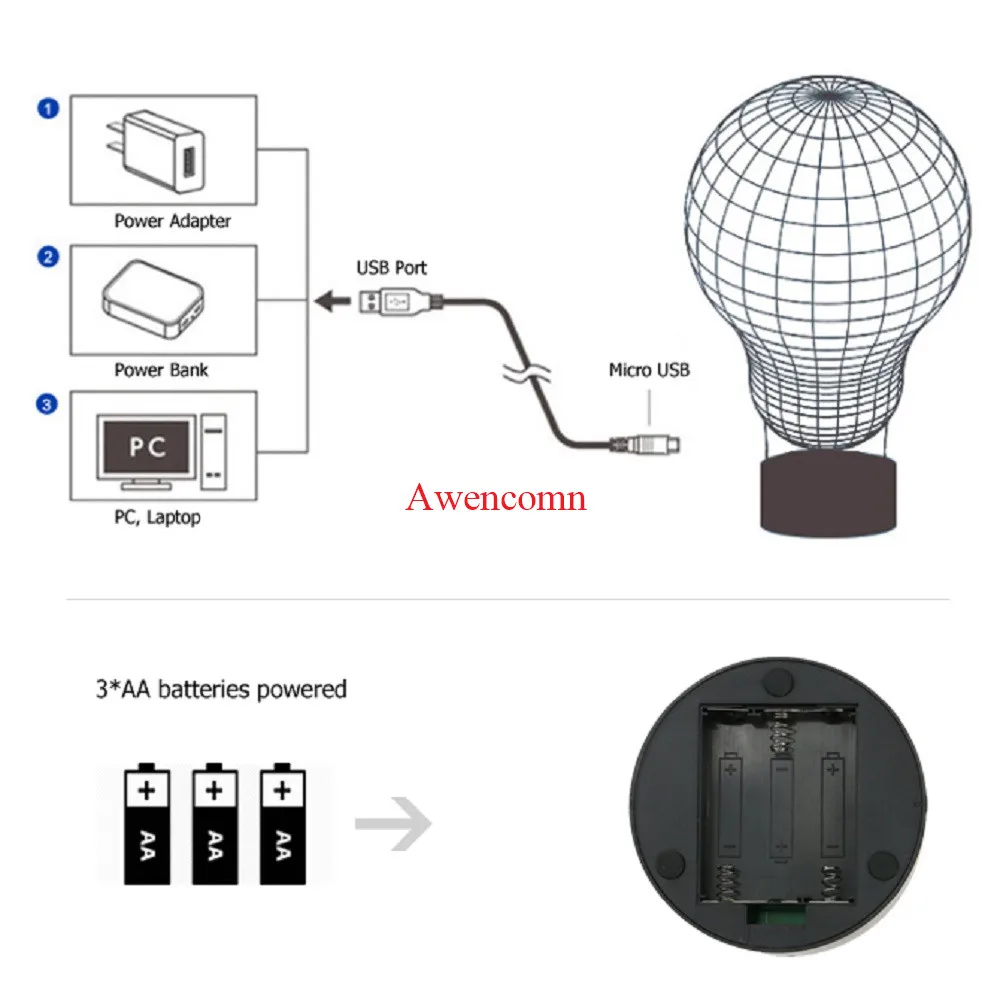 1
Power Adapter

2
Power Bank

3
PC
PC, Laptop

USB Port

Micro USB

Awencomn

3*AA batteries powered

+
AA
+
AA
+
AA