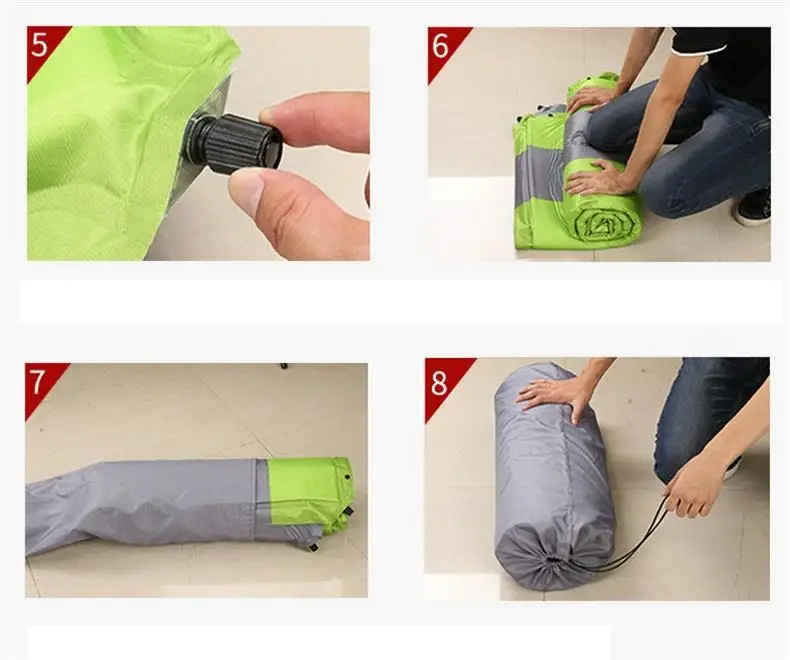 5

6

7

8