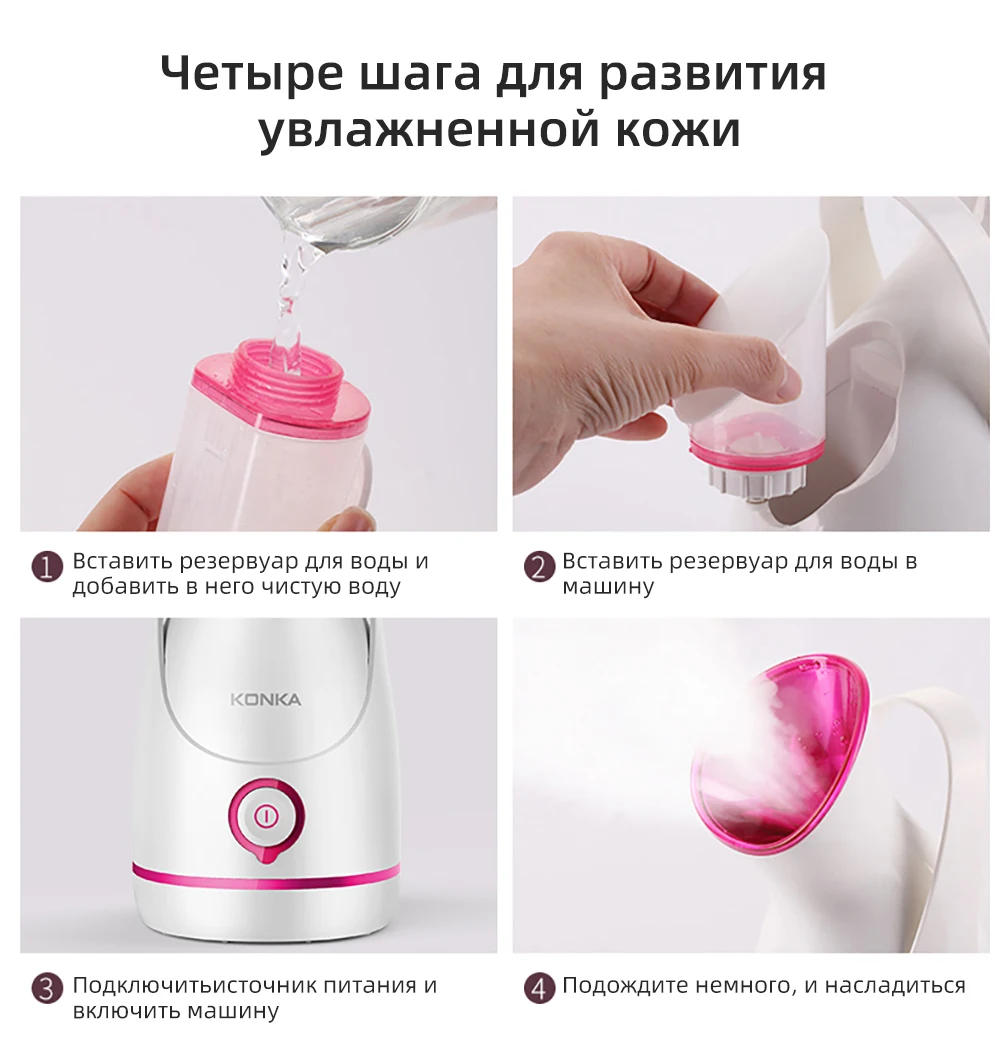 Четыре шага для развития увлажненной кожи

1 Вставить резервуар для воды и добавить в него чистую воду

2 Вставить резервуар для воды в машину

KONKA

3 Подключитьисточник питания и включить машину

4 Подождите немного, и насладиться