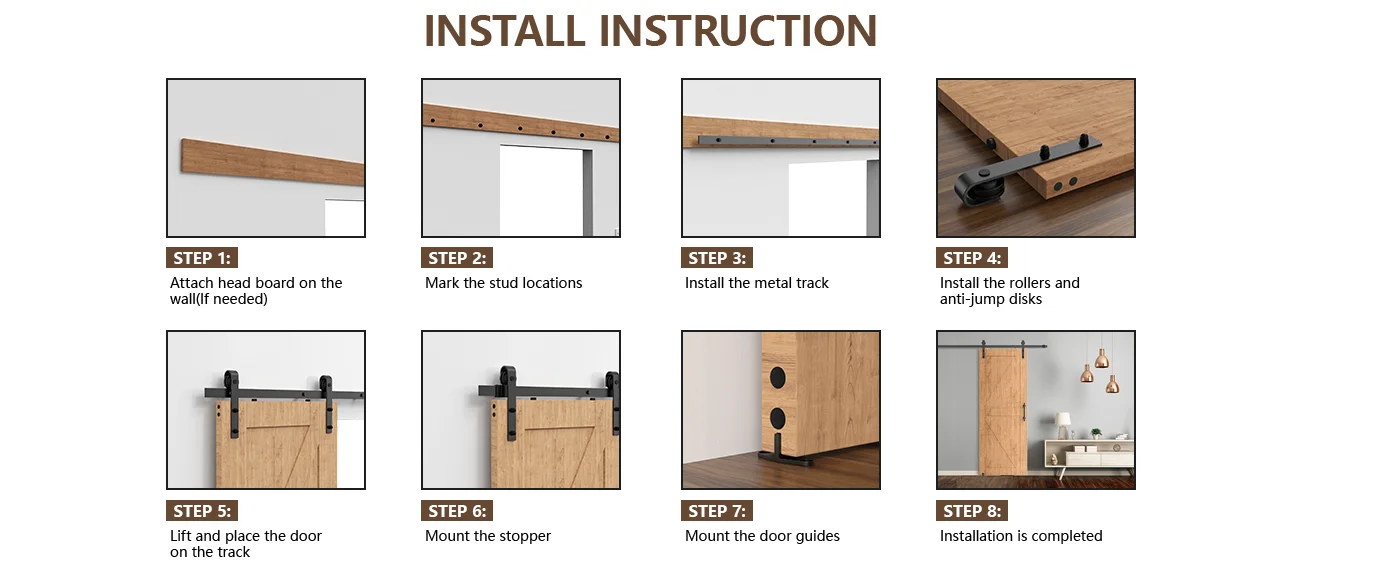 INSTALL INSTRUCTION

STEP 1:
Attach head board on the wall(If needed)

STEP 2:
Mark the stud locations

STEP 3:
Install the metal track

STEP 4:
Install the rollers and anti-jump disks

STEP 5:
Lift and place the door on the track

STEP 6:
Mount the stopper

STEP 7:
Mount the door guides

STEP 8:
Installation is completed