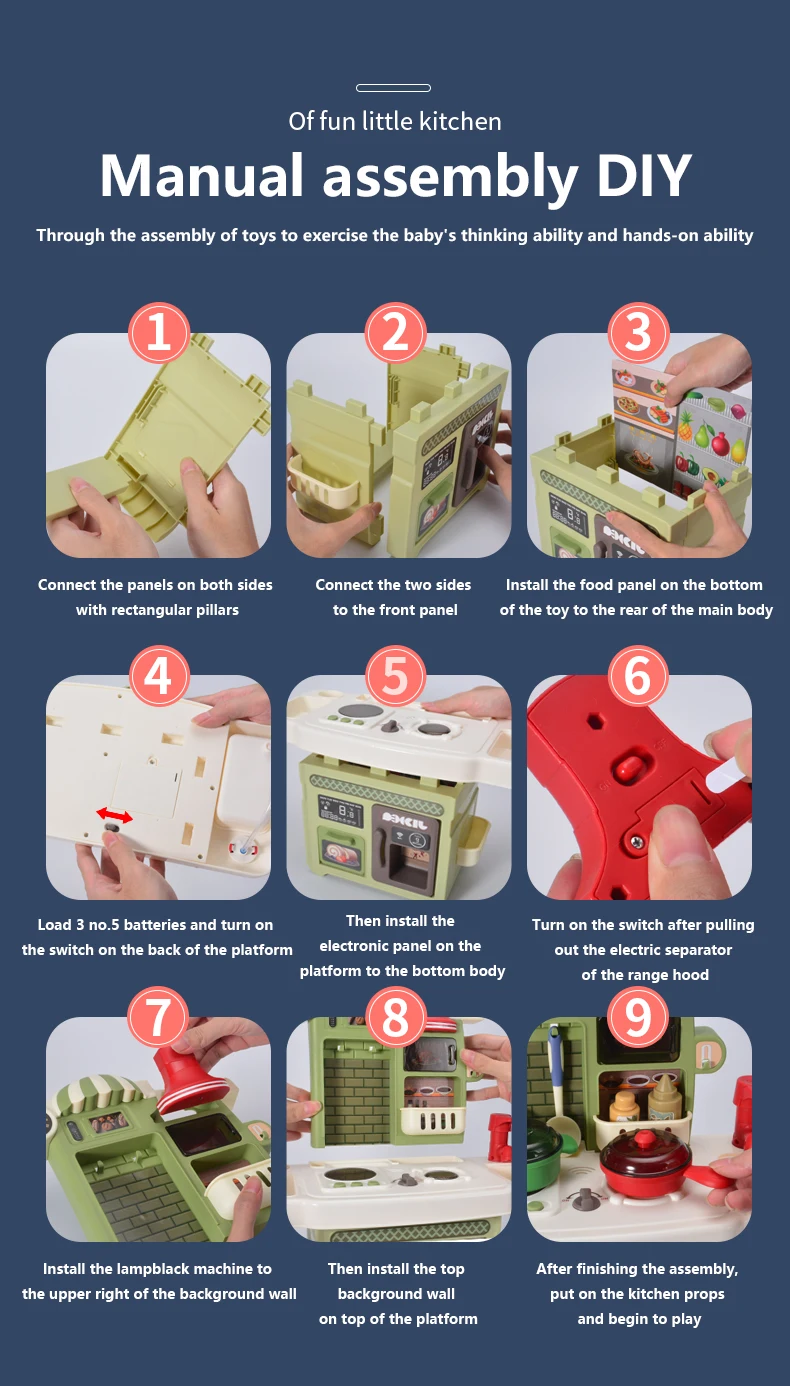 Of fun little kitchen

Manual assembly DIY

Through the assembly of toys to exercise the baby's thinking ability and hands-on ability

1

Connect the panels on both sides with rectangular pillars

2

Connect the two sides to the front panel

3

Install the food panel on the bottom of the toy to the rear of the main body

4

Load 3 no.5 batteries and turn on the switch on the back of the platform

5

Then install the electronic panel on the platform to the bottom body

6

Turn on the switch after pulling out the electric separator of the range hood

7

Install the lampblack machine to the upper right of the background wall

8

Then install the top background wall on top of the platform

9

After finishing the assembly, put on the kitchen props and begin to play