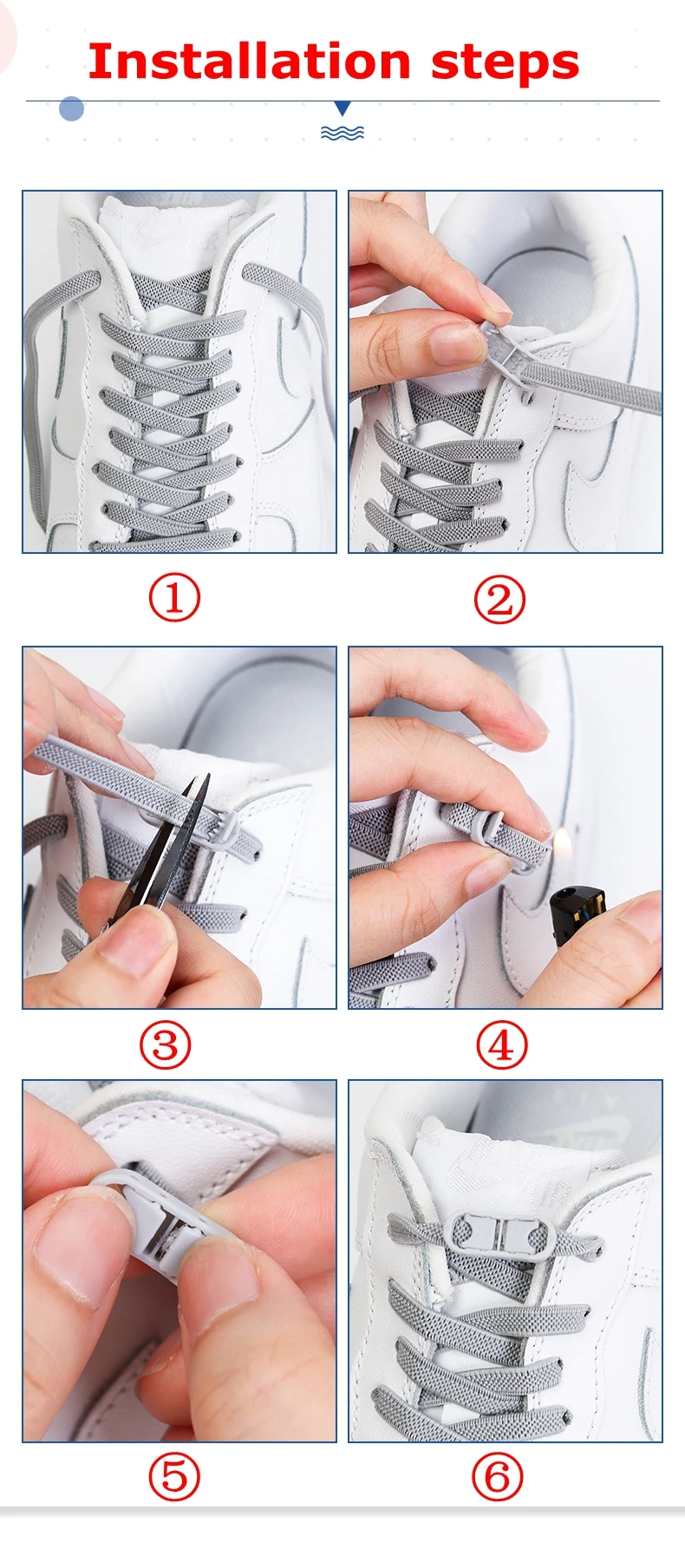 Installation steps

①

②

③

④

⑤

⑥