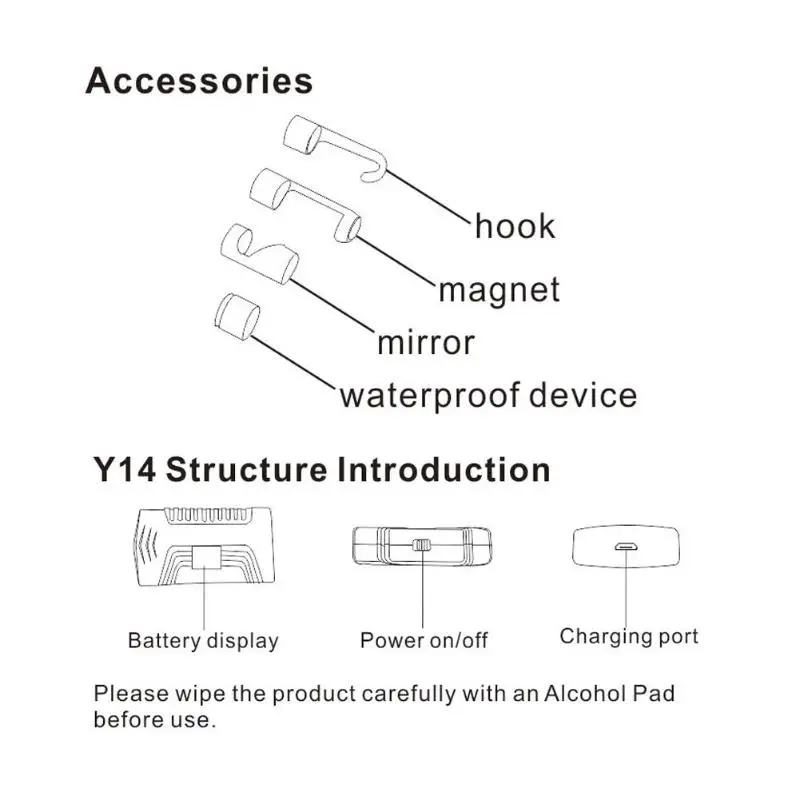 Accessories

hook

magnet

mirror

waterproof device

Y14 Structure Introduction

Battery display

Power on/off

Charging port

Please wipe the product carefully with an Alcohol Pad before use.