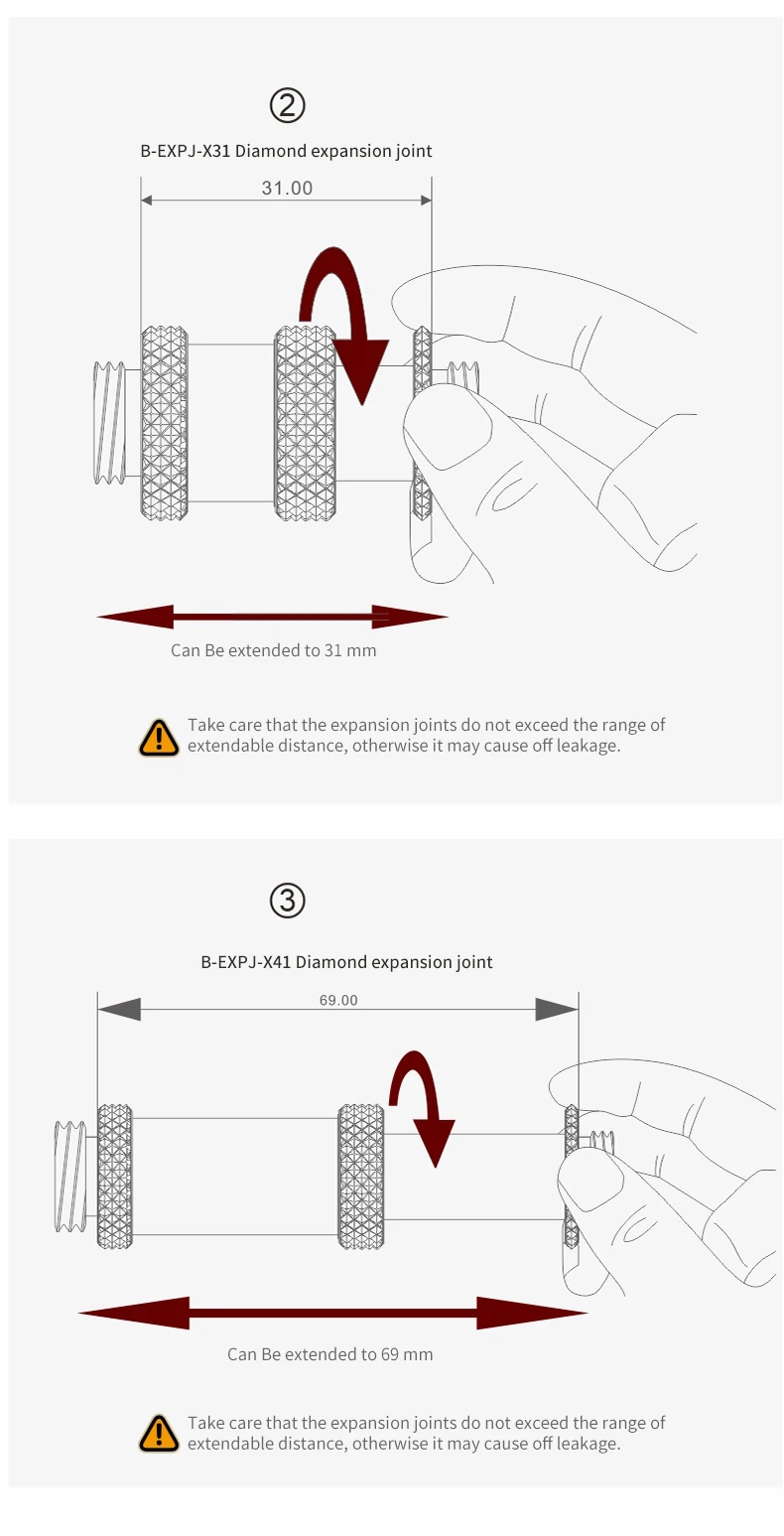 ②

B-EXPJ-X31 Diamond expansion joint

31.00

Can Be extended to 31 mm

Take care that the expansion joints do not exceed the range of extendable distance, otherwise it may cause off leakage.

③

B-EXPJ-X41 Diamond expansion joint

69.00

Can Be extended to 69 mm

Take care that the expansion joints do not exceed the range of extendable distance, otherwise it may cause off leakage.