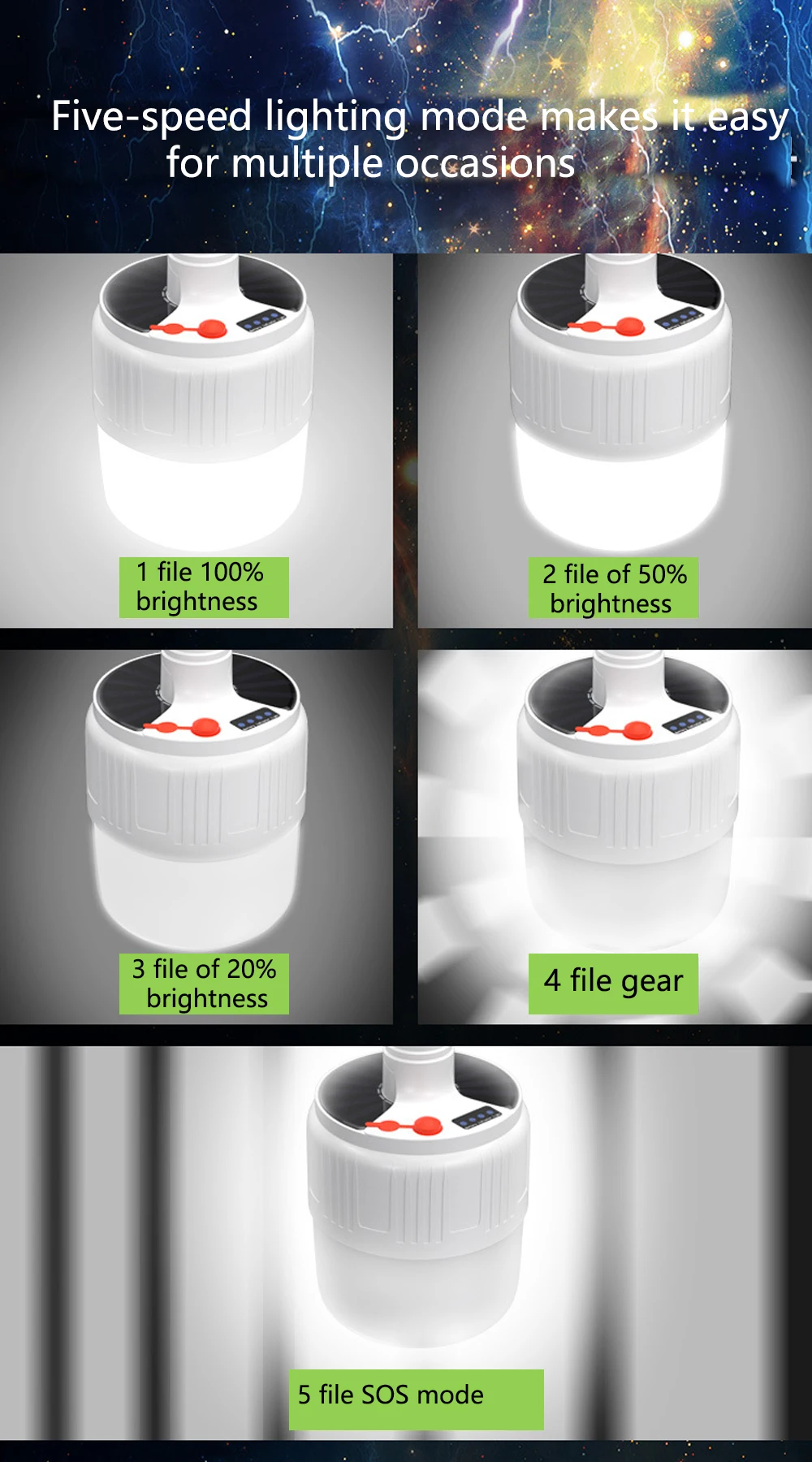 Five-speed lighting mode makes it easy for multiple occasions

1 file 100% brightness

2 file of 50% brightness

3 file of 20% brightness

4 file gear

5 file SOS mode