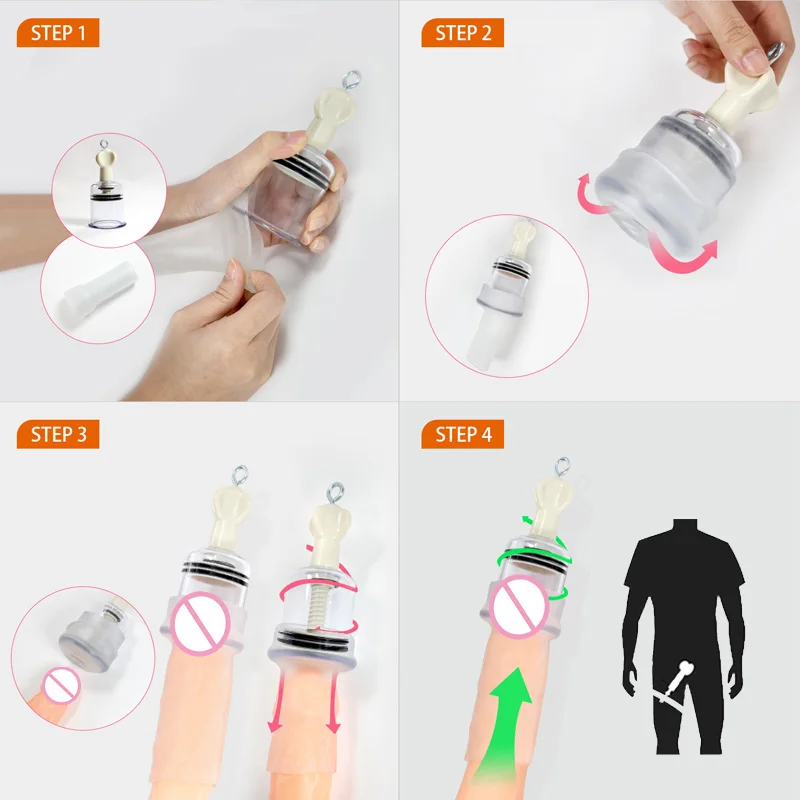 STEP 1

STEP 2

STEP 3

STEP 4