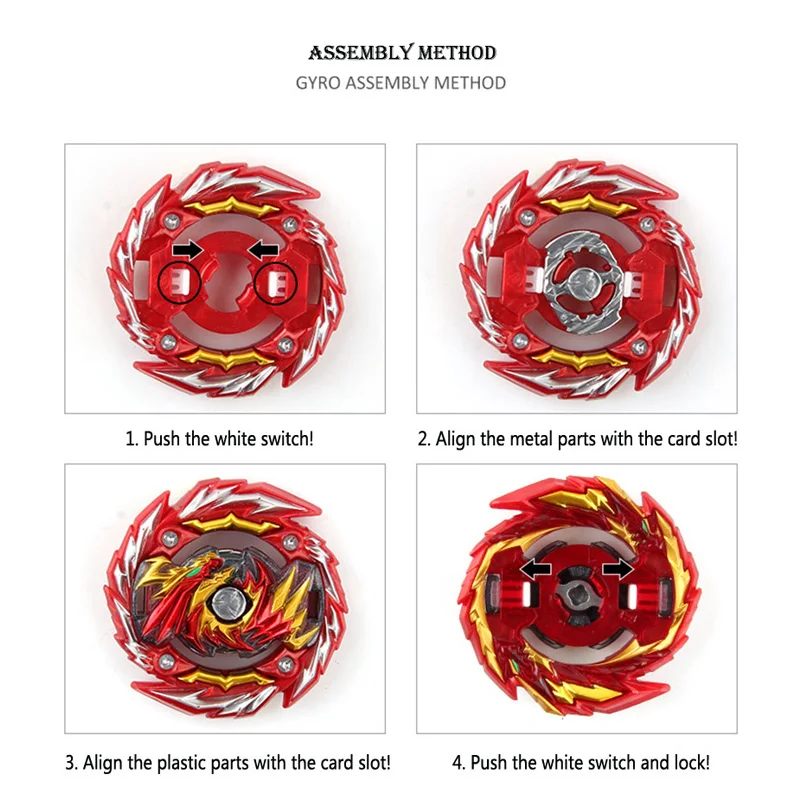 ASSEMBLY METHOD
GYRO ASSEMBLY METHOD

1. Push the white switch!

2. Align the metal parts with the card slot!

3. Align the plastic parts with the card slot!

4. Push the white switch and lock!