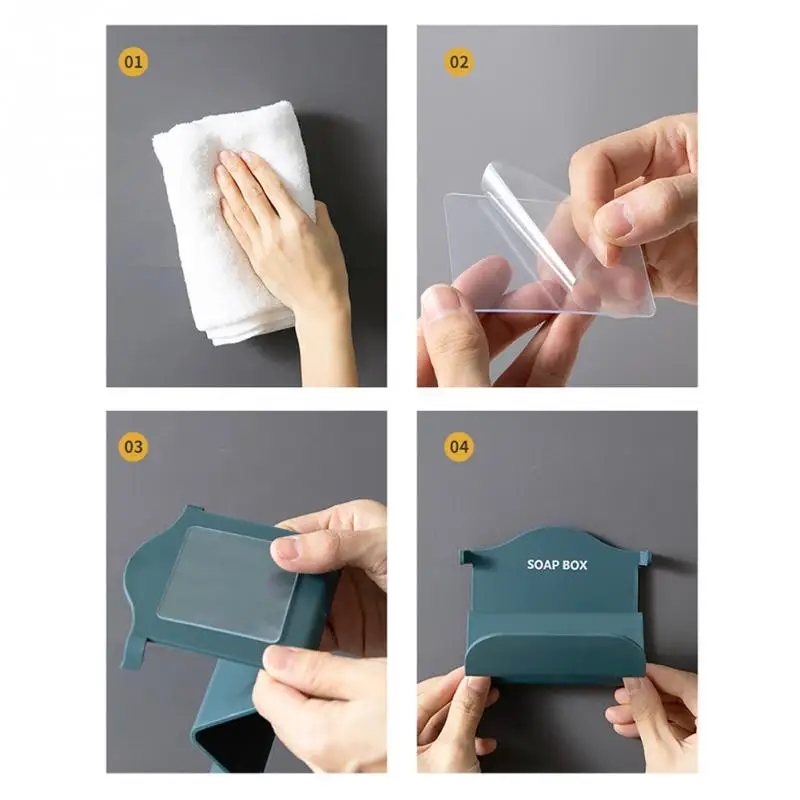 01

02

03

04

SOAP BOX