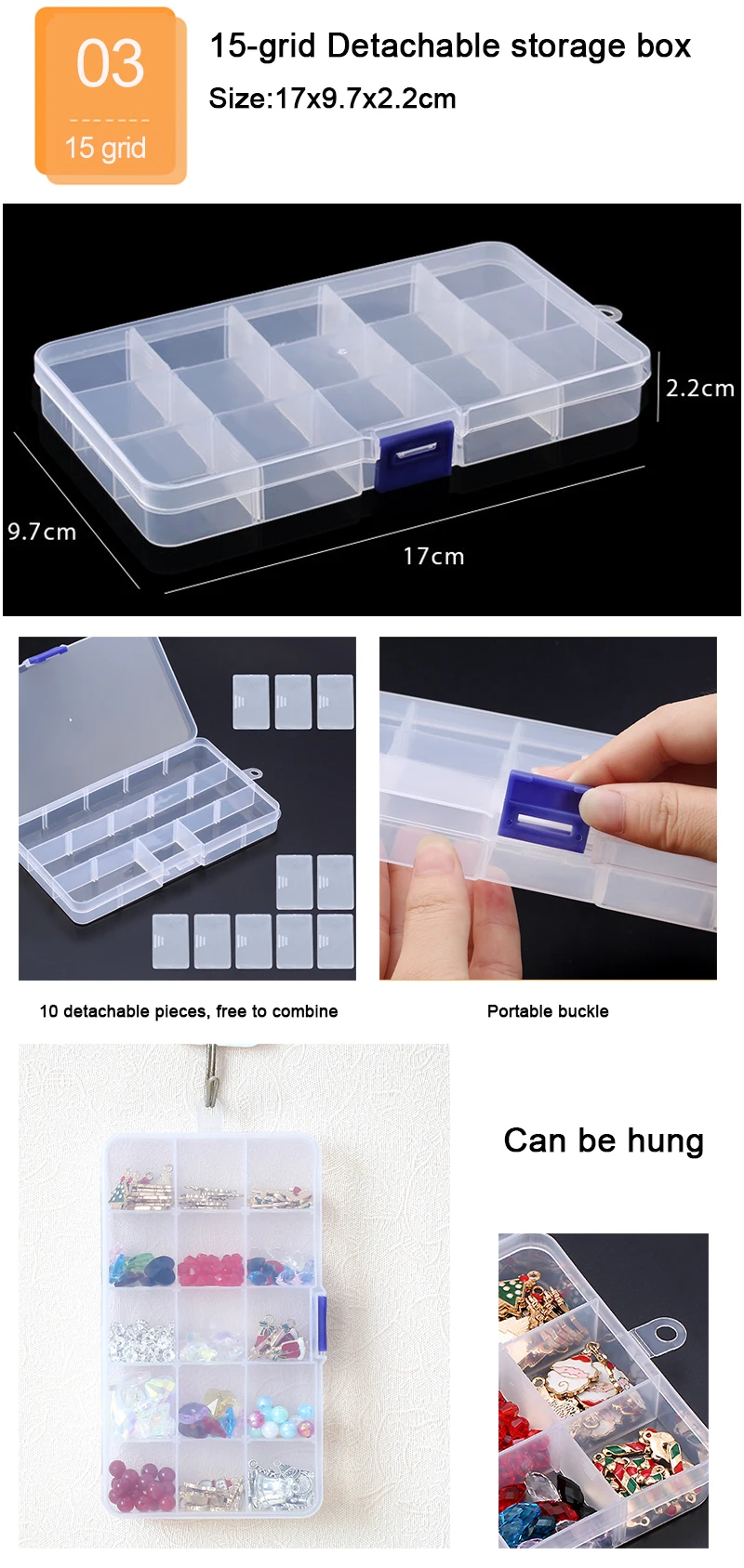 03
15 grid

15-grid Detachable storage box
Size:17x9.7x2.2cm

2.2cm
9.7cm
17cm

10 detachable pieces, free to combine

Portable buckle

Can be hung