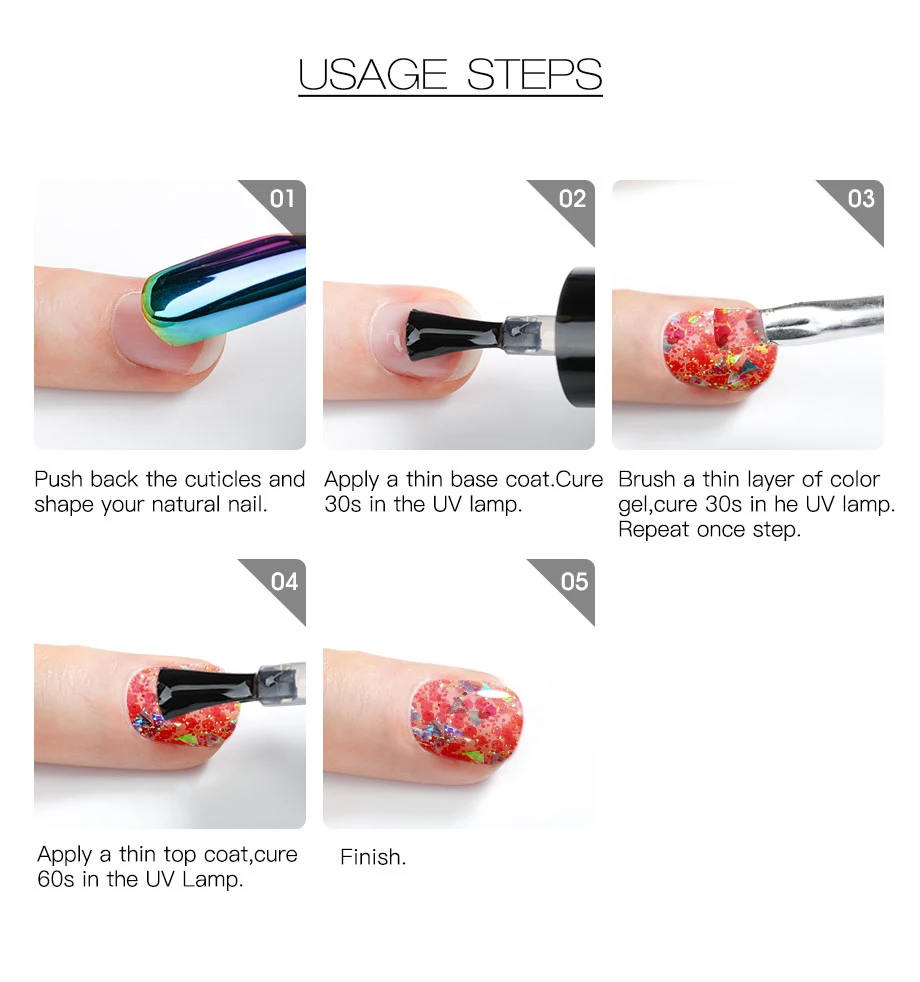 USAGE STEPS

01

Push back the cuticles and shape your natural nail.

02

Apply a thin base coat.Cure 30s in the UV lamp.

03

Brush a thin layer of color gel,cure 30s in he UV lamp. Repeat once step.

04

Apply a thin top coat,cure 60s in the UV Lamp.

05

Finish.