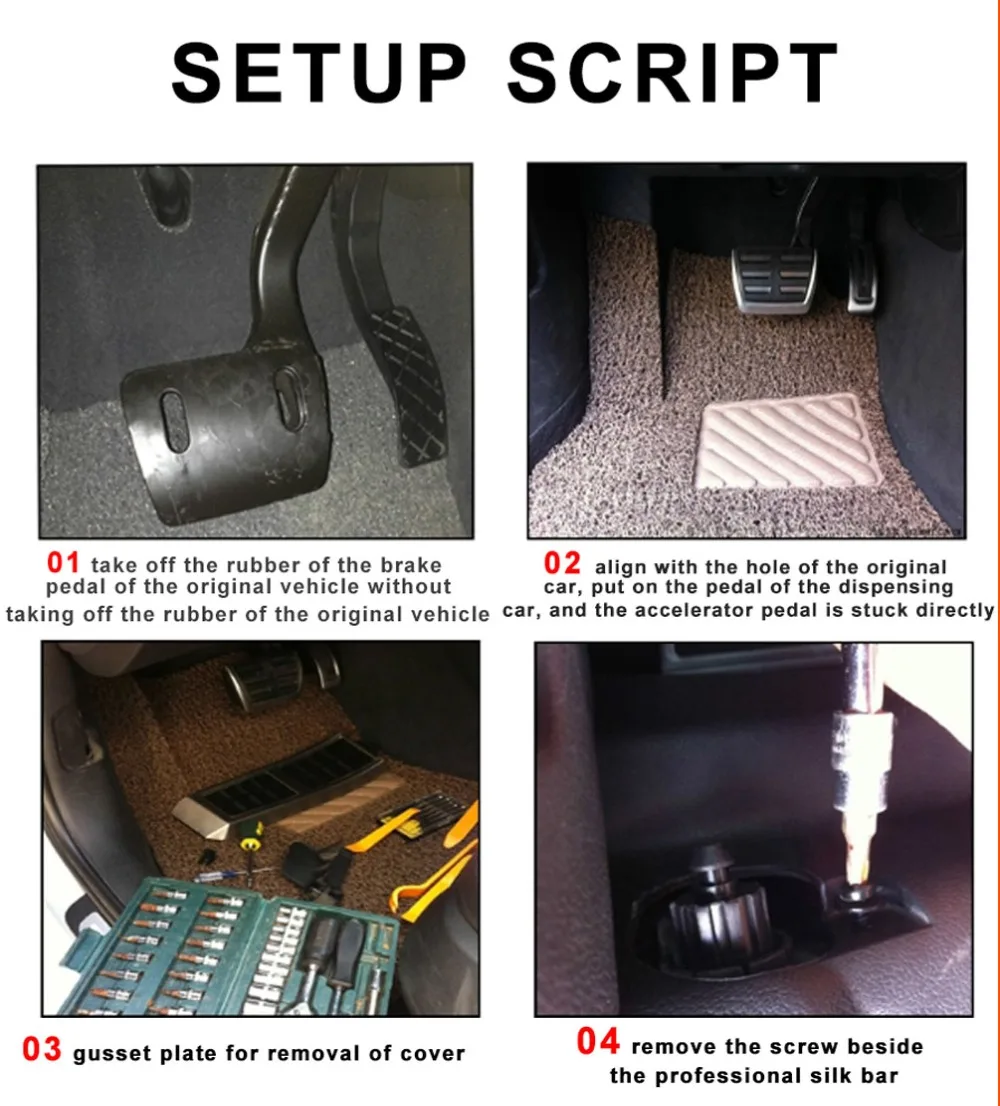 SETUP SCRIPT

01 take off the rubber of the brake pedal of the original vehicle without taking off the rubber of the original vehicle

02 align with the hole of the original car, put on the pedal of the dispensing car, and the accelerator pedal is stuck directly

03 gusset plate for removal of cover

04 remove the screw beside the professional silk bar