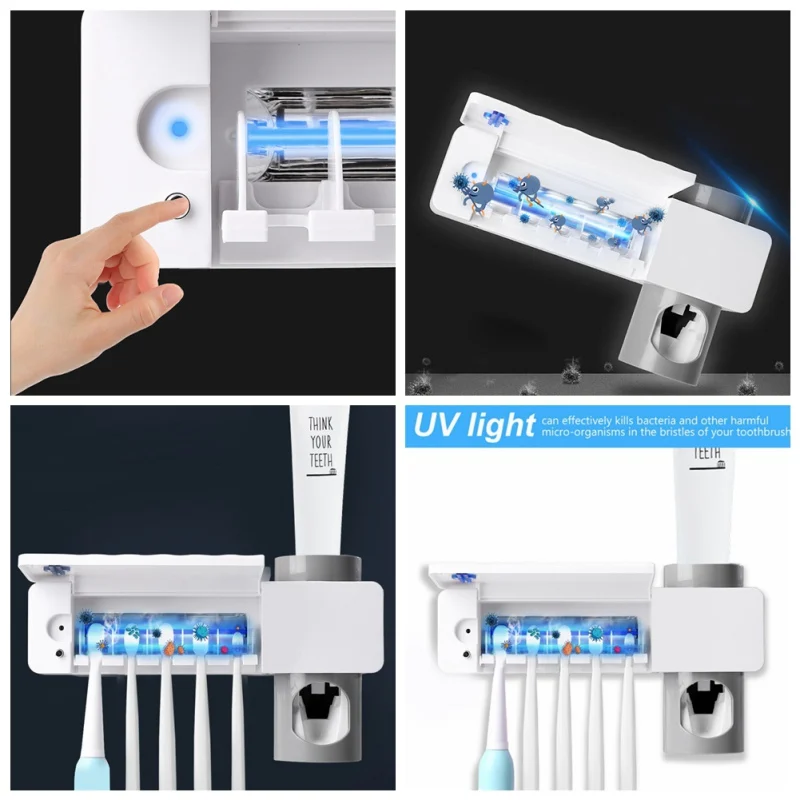 THINK YOUR TEETH

UV light can effectively kills bacteria and other harmful micro-organisms in the bristles of your toothbrush

TEETH