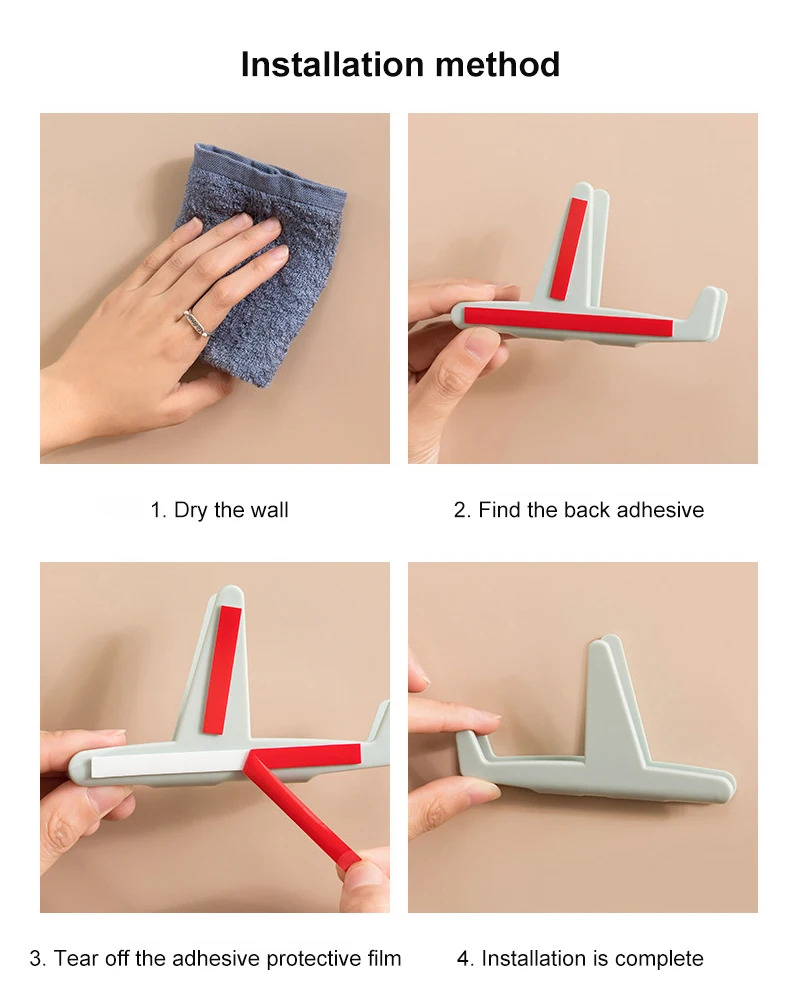 Installation method

1. Dry the wall

2. Find the back adhesive

3. Tear off the adhesive protective film

4. Installation is complete