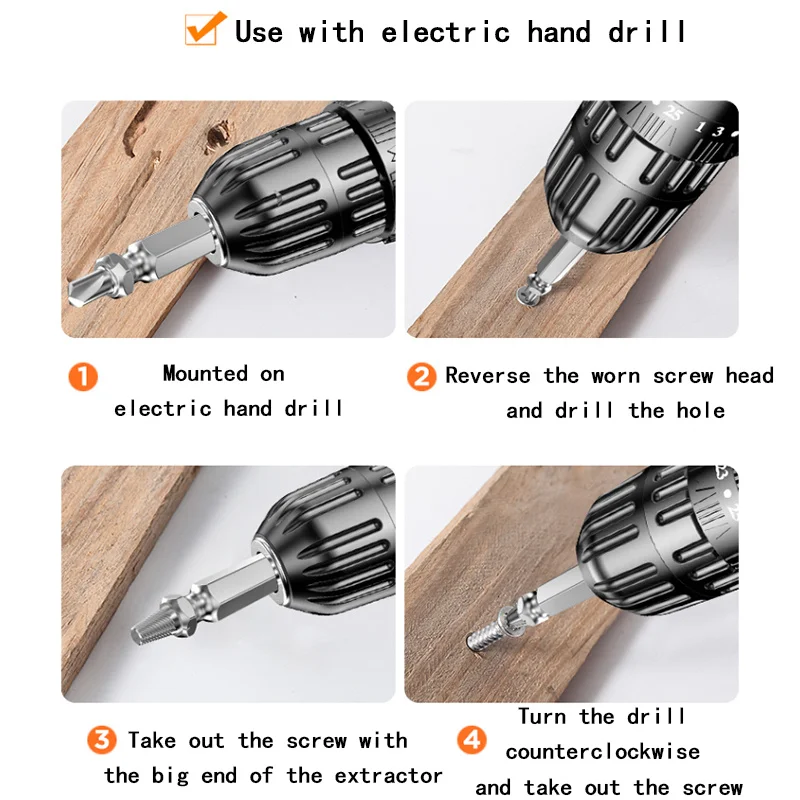 Use with electric hand drill

25 1 3

1 Mounted on electric hand drill

2 Reverse the worn screw head and drill the hole

3 Take out the screw with the big end of the extractor

4 Turn the drill counterclockwise and take out the screw