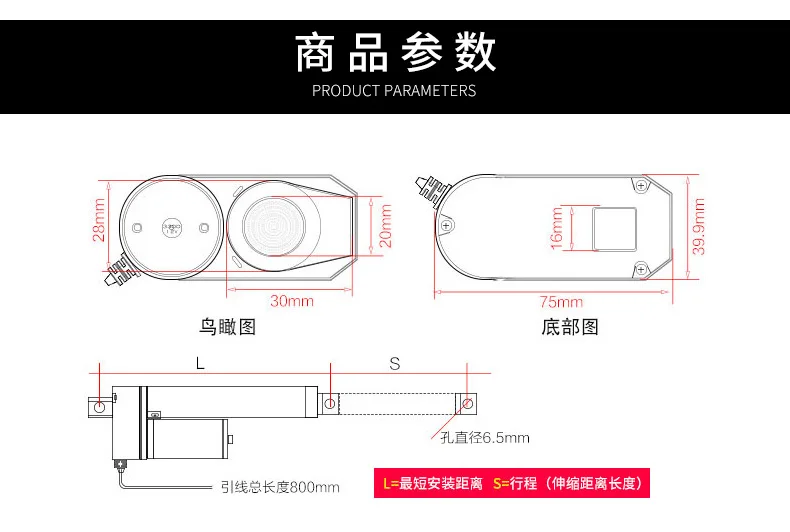 商品参数
PRODUCT PARAMETERS

28mm
20mm
30mm
鸟瞰图

16mm
39.9mm
75mm
底部图

L
S
孔直径6.5mm
引线总长度800mm
L=最短安装距离 S=行程（伸缩距离长度）