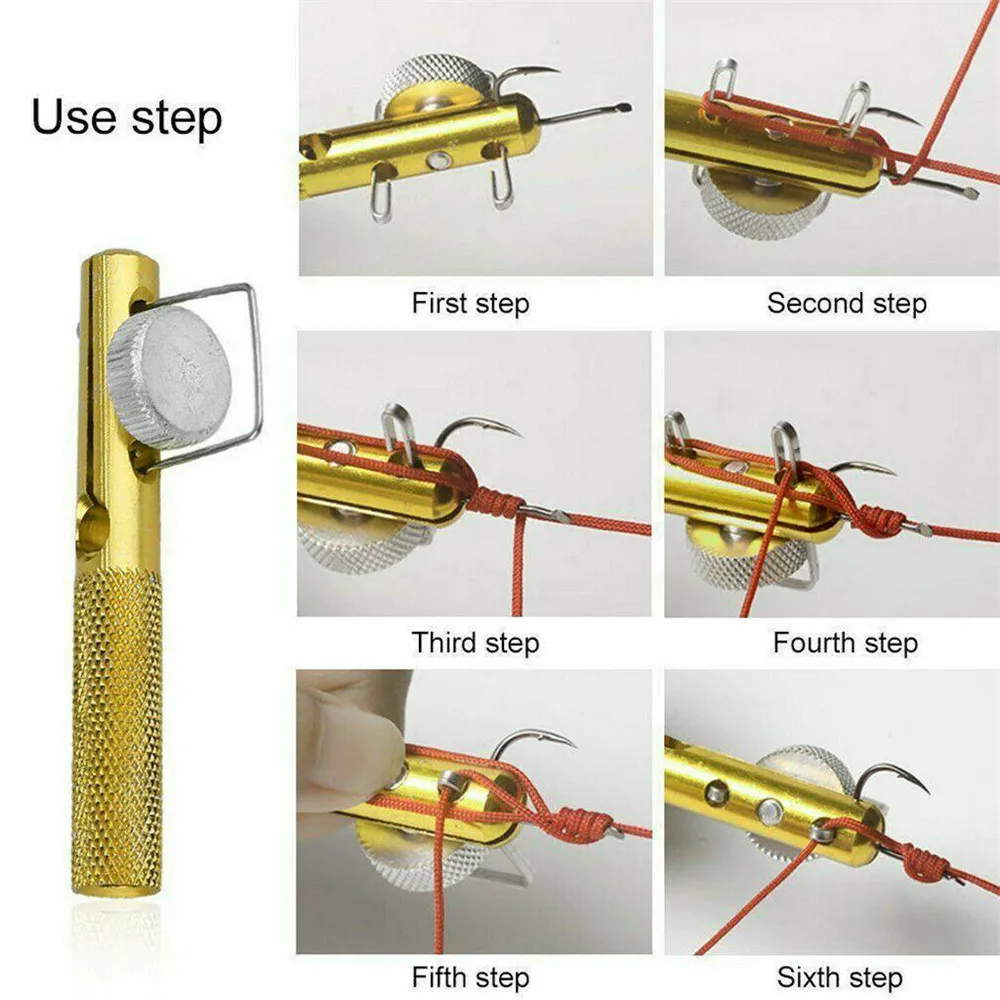 Use step

First step

Second step

Third step

Fourth step

Fifth step

Sixth step