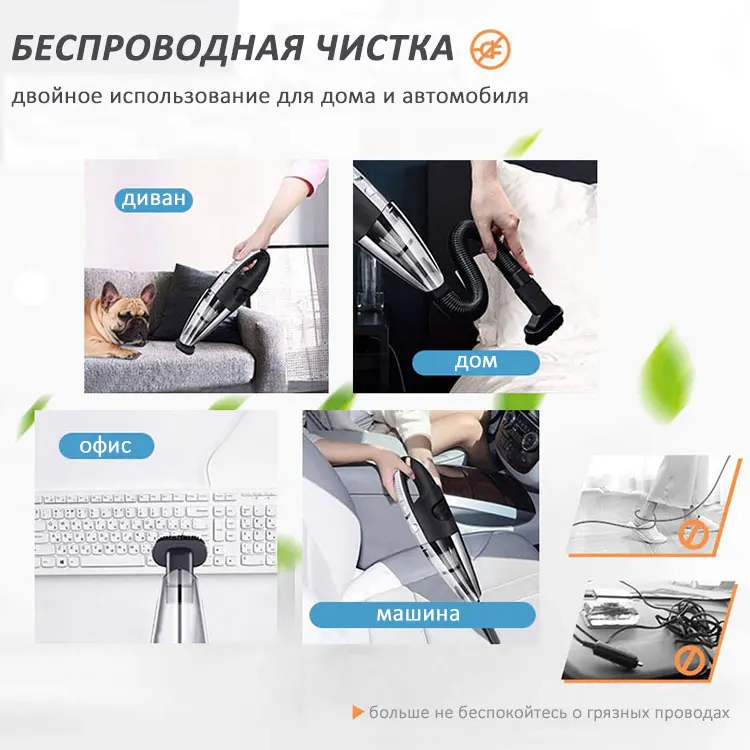 БЕСПРОВОДНАЯ ЧИСТКА

двойное использование для дома и автомобиля

диван

дом

офис

машина

больше не беспокойтесь о грязных проводах