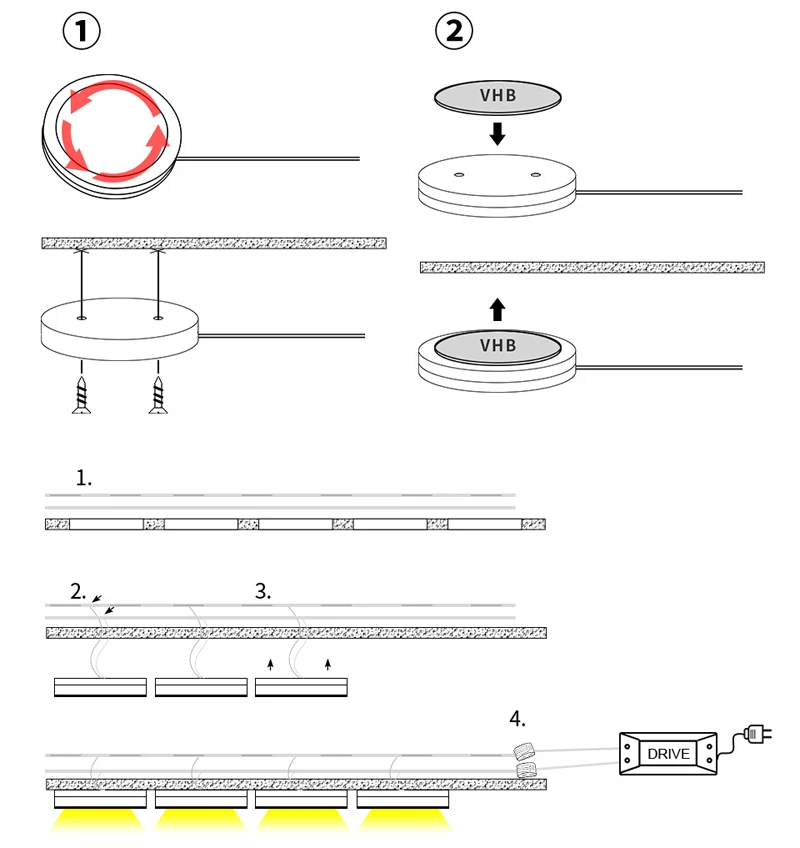 ①

②

VHB

VHB

1.

2.

3.

4.

DRIVE