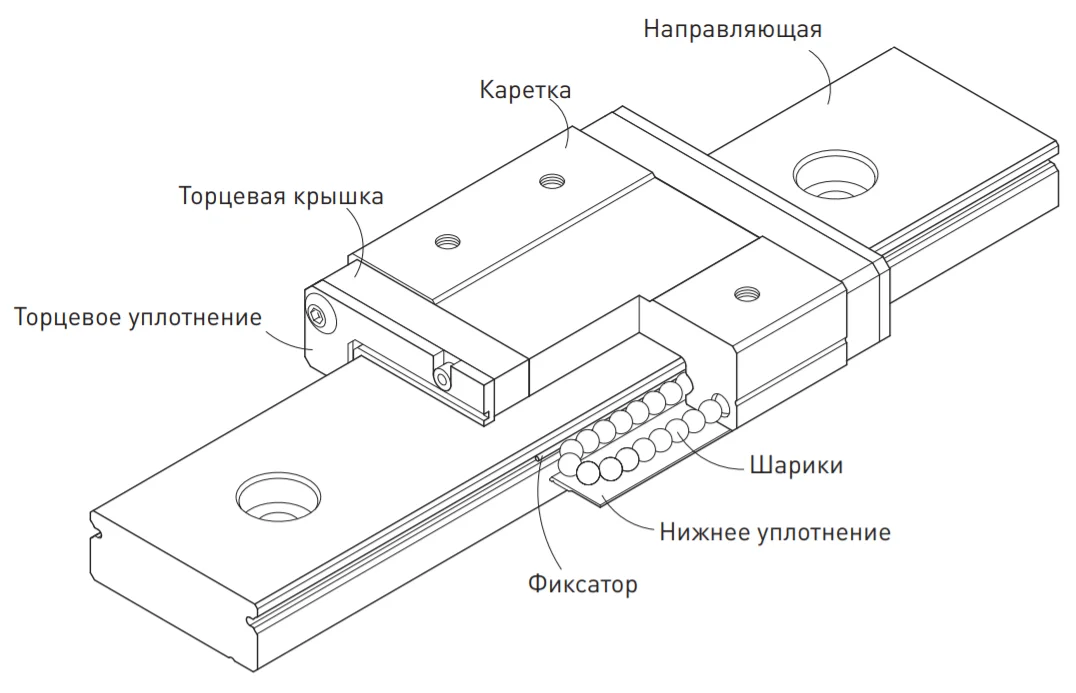 Направляющая
Каретка
Торцевая крышка
Торцевое уплотнение
Шарики
Нижнее уплотнение
Фиксатор