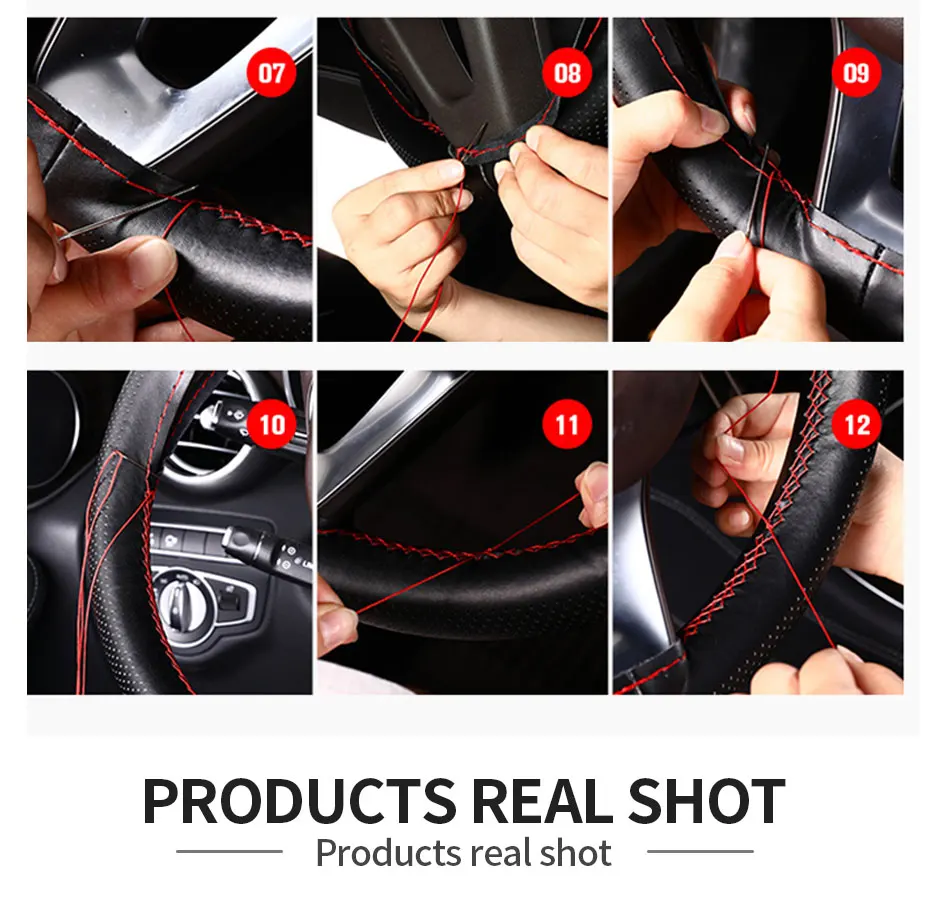 07

08

09

10

11

12

PRODUCTS REAL SHOT

Products real shot