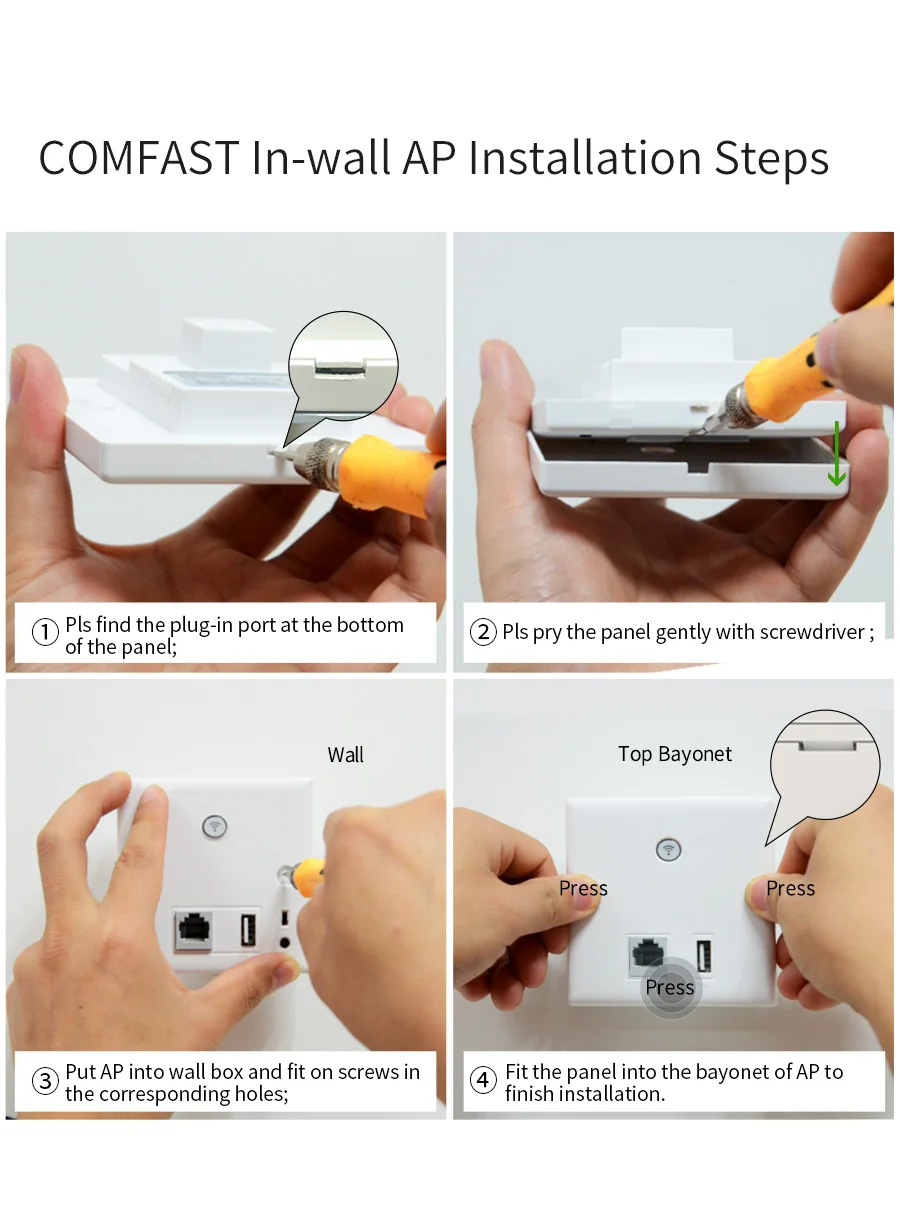 COMFAST In-wall AP Installation Steps

① Pls find the plug-in port at the bottom of the panel;

② Pls pry the panel gently with screwdriver ;

Wall

③ Put AP into wall box and fit on screws in the corresponding holes;

Top Bayonet

Press

Press

Press

④ Fit the panel into the bayonet of AP to finish installation.